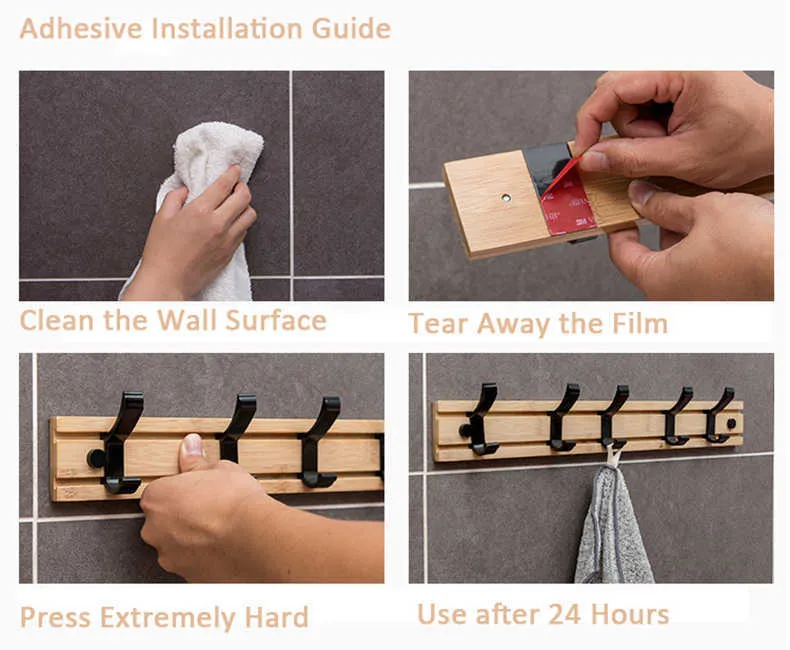 Adhesive Installation Guide

Clean the Wall Surface

Tear Away the Film

Press Extremely Hard

Use after 24 Hours