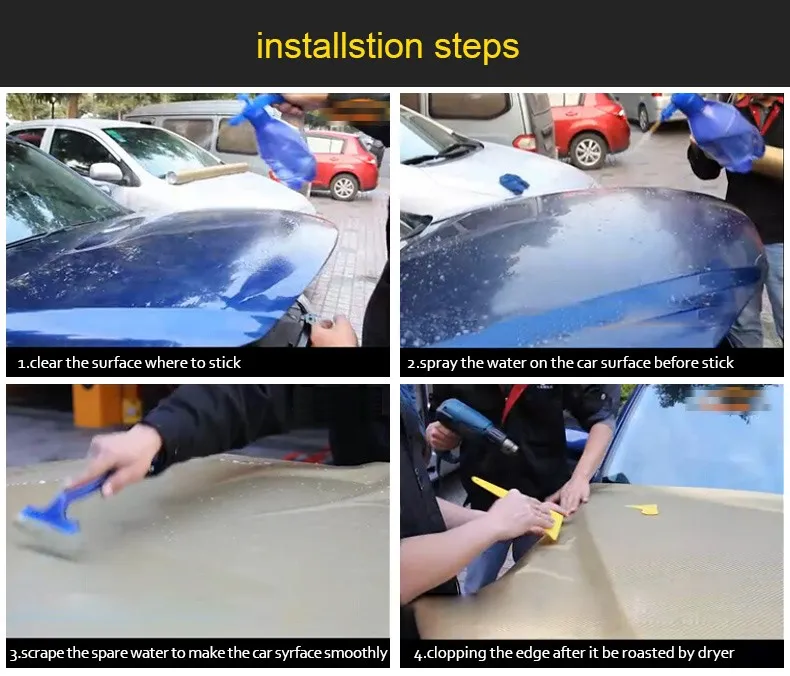 installstion steps

1.clear the surface where to stick

2.spray the water on the car surface before stick

3.scrape the spare water to make the car syrface smoothly

4.clopping the edge after it be roasted by dryer