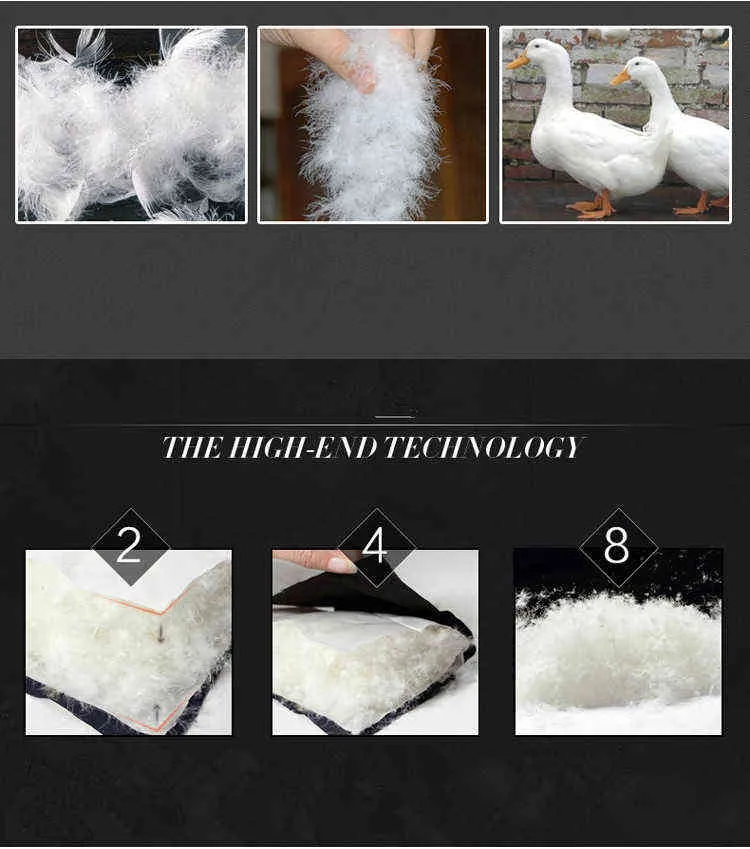 THE HIGH-END TECHNOLOGY

2

4

8