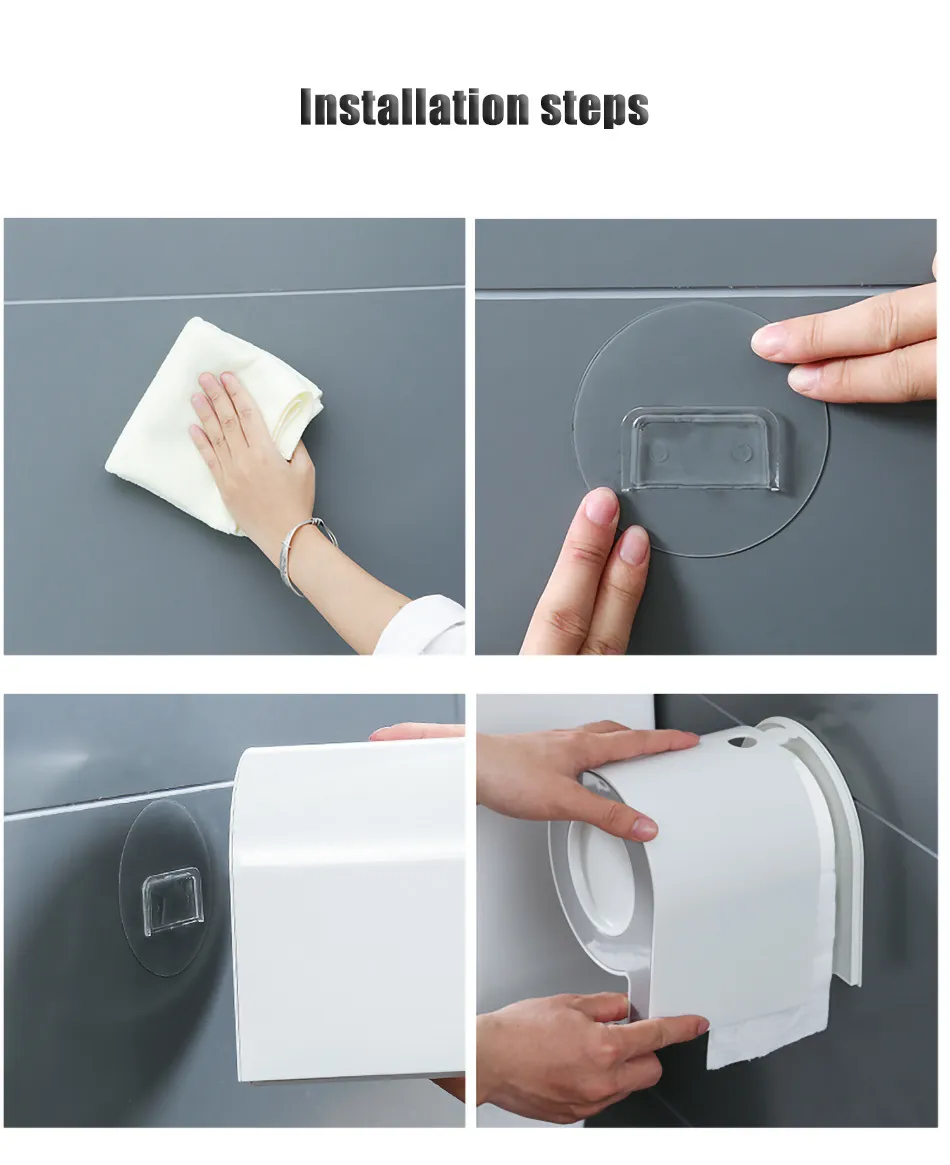 Installation steps