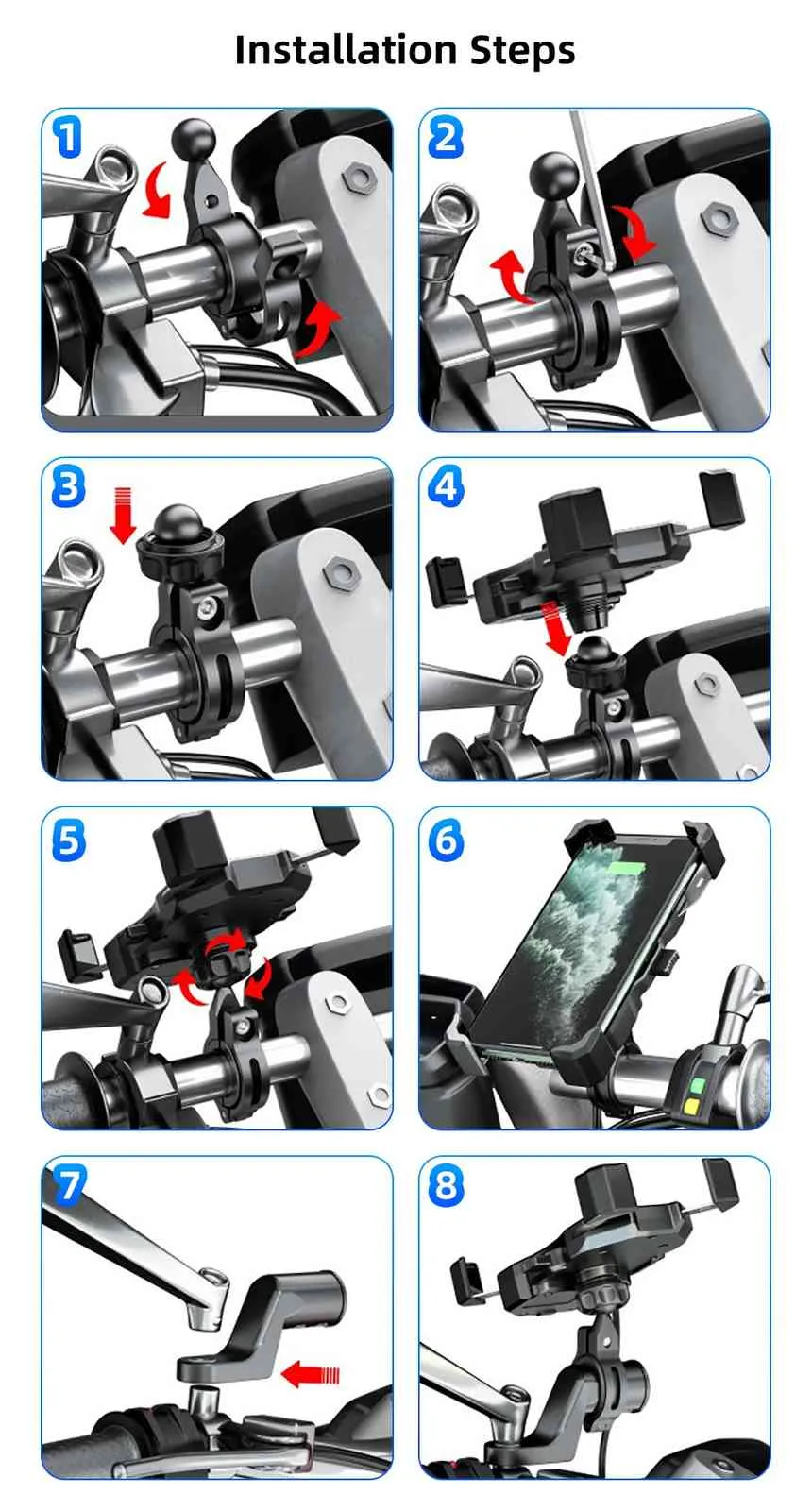 Installation Steps

1

2

3

4

5

6

7

8