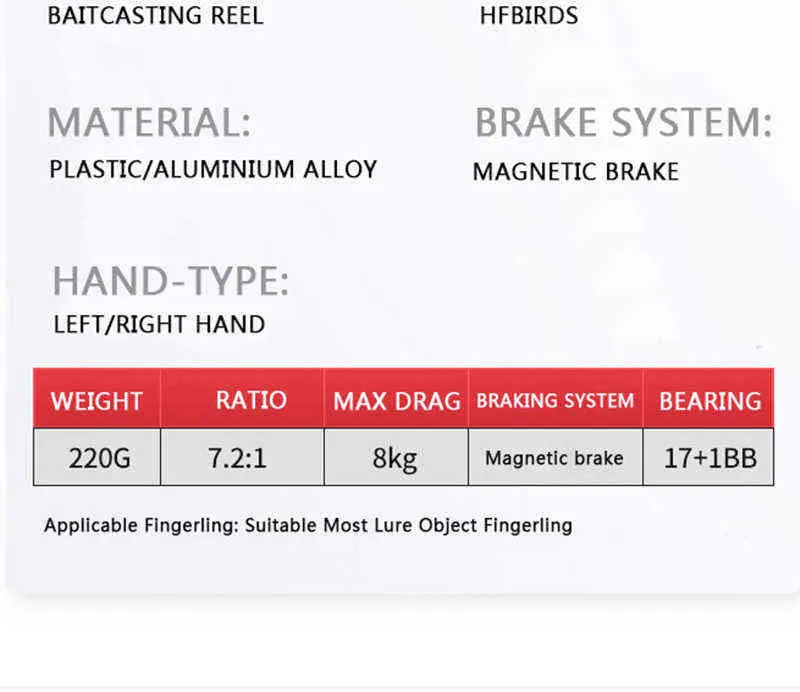 BAITCASTING REEL

HFBIRDS

MATERIAL:
PLASTIC/ALUMINIUM ALLOY

BRAKE SYSTEM:
MAGNETIC BRAKE

HAND-TYPE:
LEFT/RIGHT HAND

| WEIGHT | RATIO | MAX DRAG | BRAKING SYSTEM | BEARING |
|---|---|---|---|---|
| 220G | 7.2:1 | 8kg | Magnetic brake | 17+1BB |

Applicable Fingerling: Suitable Most Lure Object Fingerling