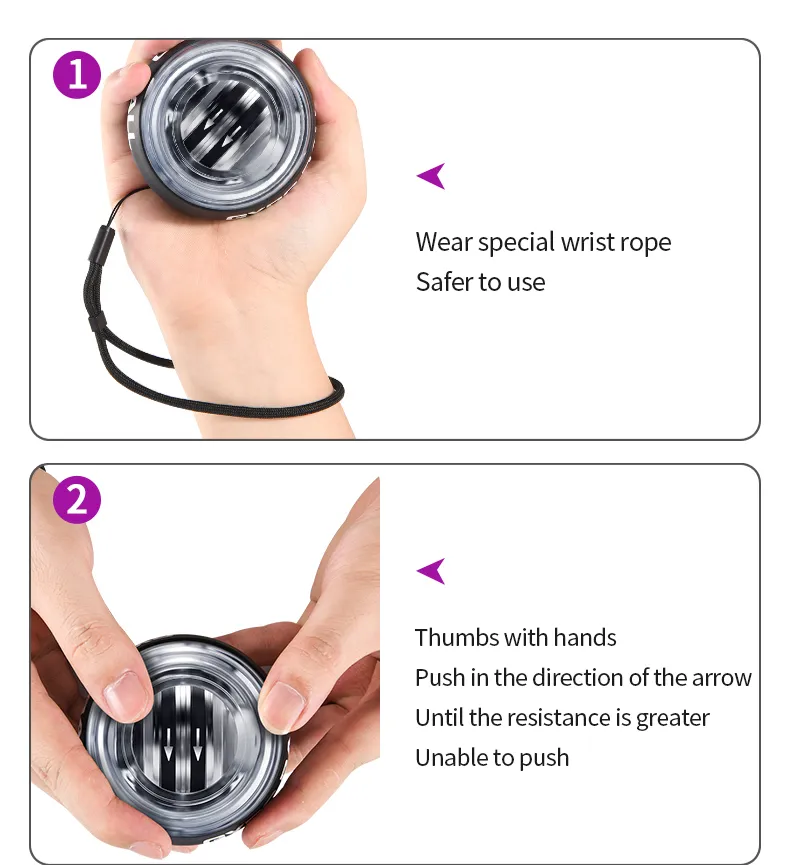 1

Wear special wrist rope
Safer to use

2

Thumbs with hands
Push in the direction of the arrow
Until the resistance is greater
Unable to push