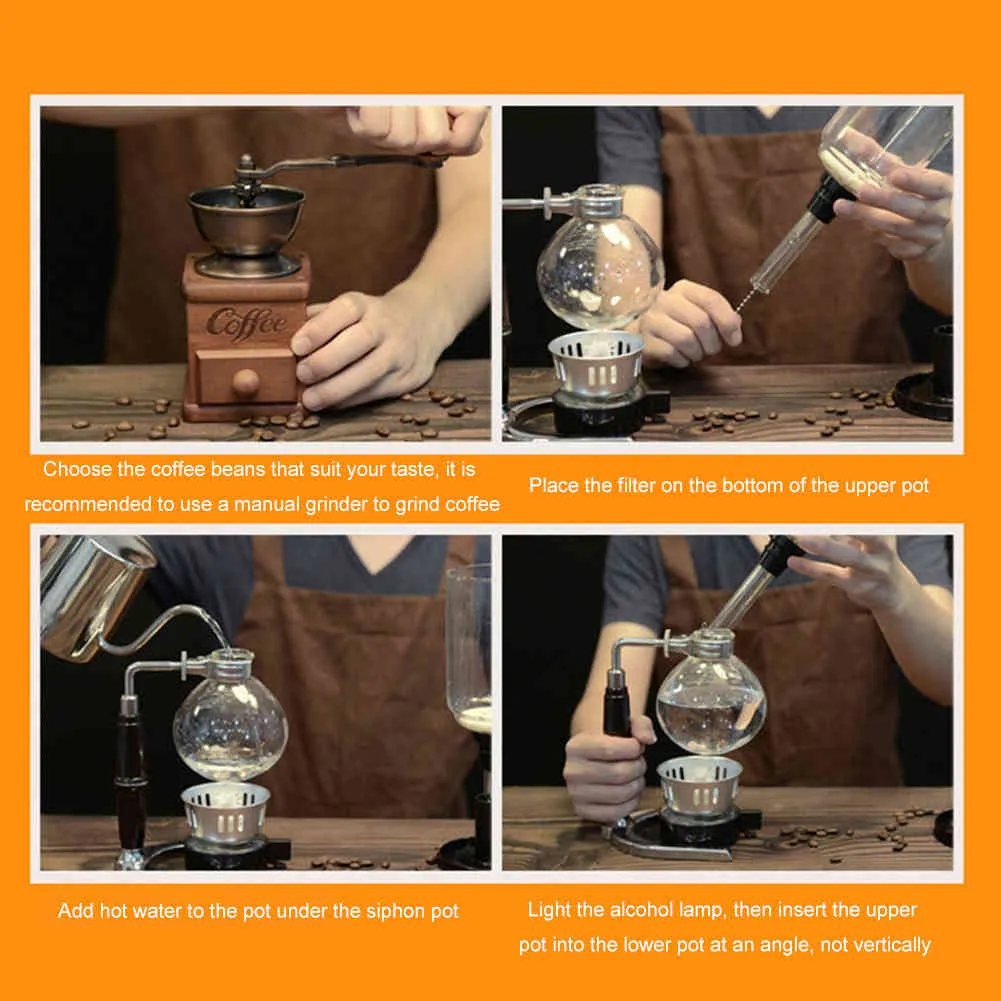 Coffee

Choose the coffee beans that suit your taste, it is recommended to use a manual grinder to grind coffee

Place the filter on the bottom of the upper pot

Add hot water to the pot under the siphon pot

Light the alcohol lamp, then insert the upper pot into the lower pot at an angle, not vertically