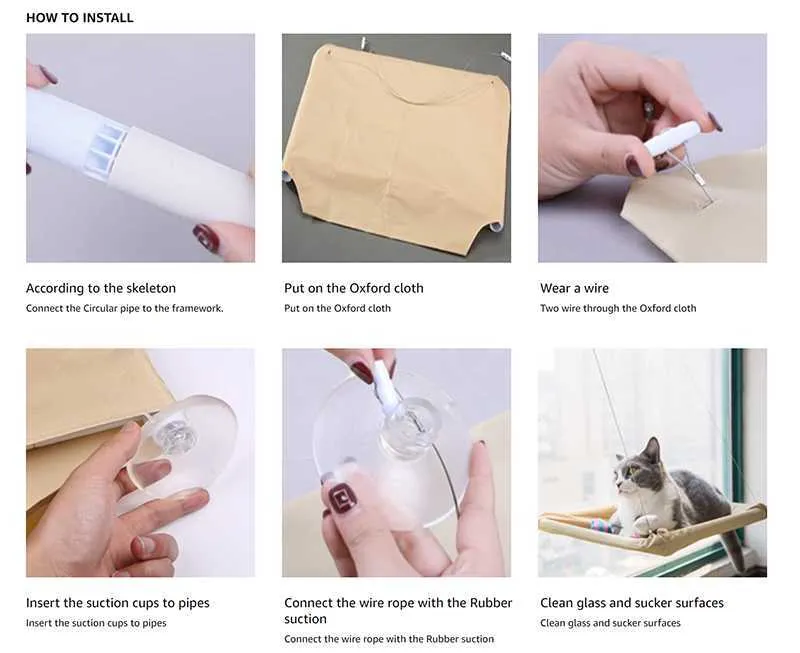 HOW TO INSTALL

According to the skeleton
Connect the Circular pipe to the framework.

Put on the Oxford cloth
Put on the Oxford cloth

Wear a wire
Two wire through the Oxford cloth

Insert the suction cups to pipes
Insert the suction cups to pipes

Connect the wire rope with the Rubber suction
Connect the wire rope with the Rubber suction

Clean glass and sucker surfaces
Clean glass and sucker surfaces