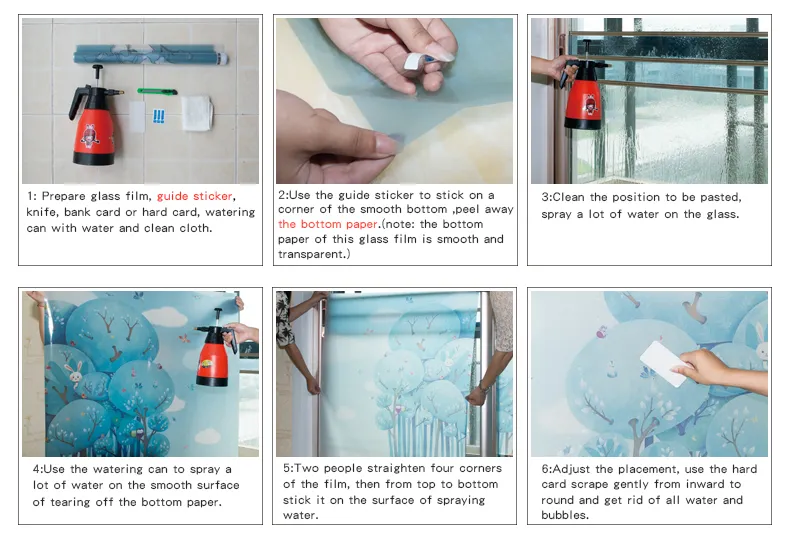 1: Prepare glass film, guide sticker, knife, bank card or hard card, watering can with water and clean cloth.

2:Use the guide sticker to stick on a corner of the smooth bottom ,peel away the bottom paper.(note: the bottom paper of this glass film is smooth and transparent.)

3:Clean the position to be pasted, spray a lot of water on the glass.

4:Use the watering can to spray a lot of water on the smooth surface of tearing off the bottom paper.

5:Two people straighten four corners of the film, then from top to bottom stick it on the surface of spraying water.

6:Adjust the placement, use the hard card scrape gently from inward to round and get rid of all water and bubbles.