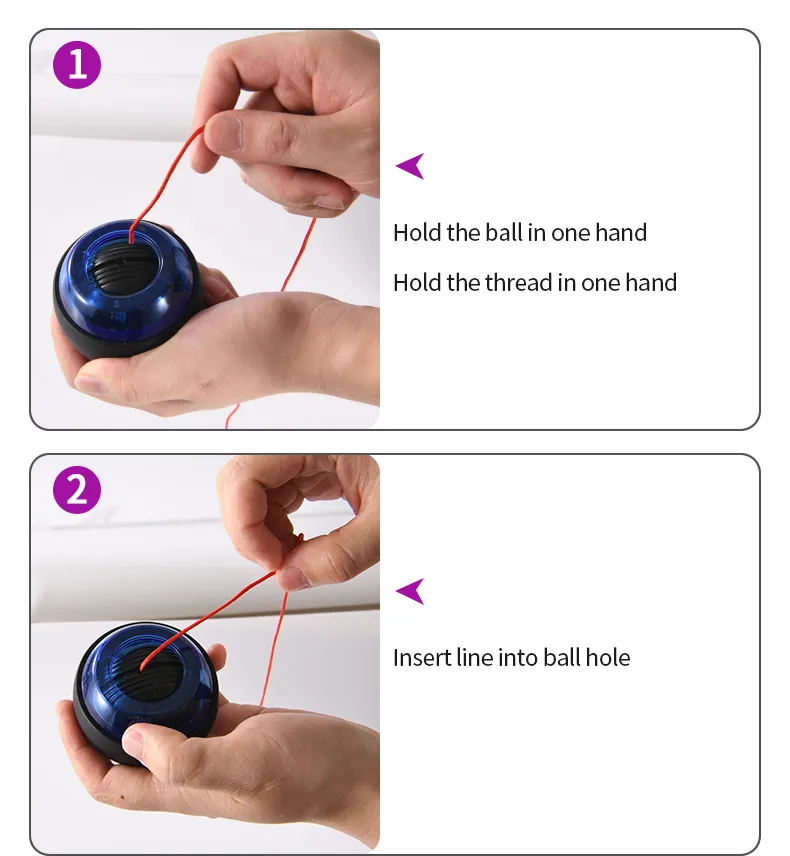 1

Hold the ball in one hand

Hold the thread in one hand

2

Insert line into ball hole