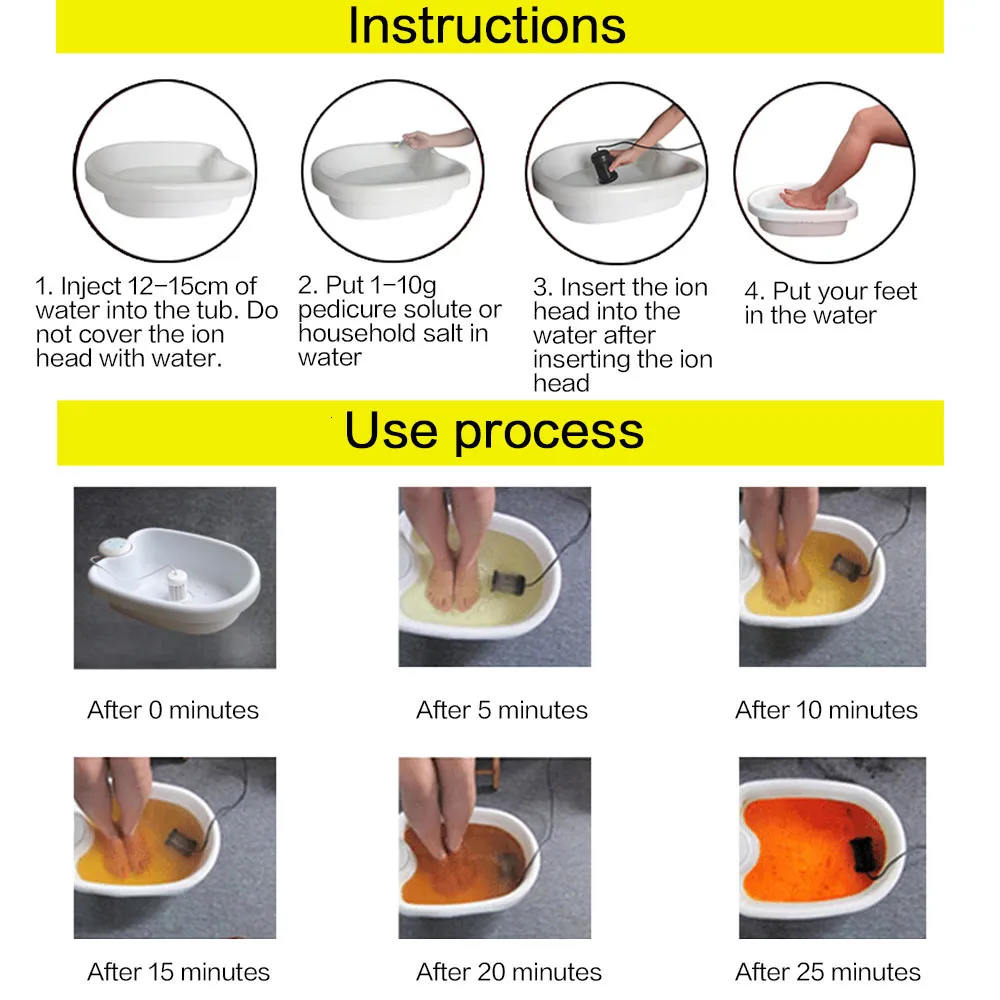 Instructions

1. Inject 12–15cm of water into the tub. Do not cover the ion head with water.

2. Put 1–10g pedicure solute or household salt in water

3. Insert the ion head into the water after inserting the ion head

4. Put your feet in the water

Use process

After 0 minutes

After 5 minutes

After 10 minutes

After 15 minutes

After 20 minutes

After 25 minutes