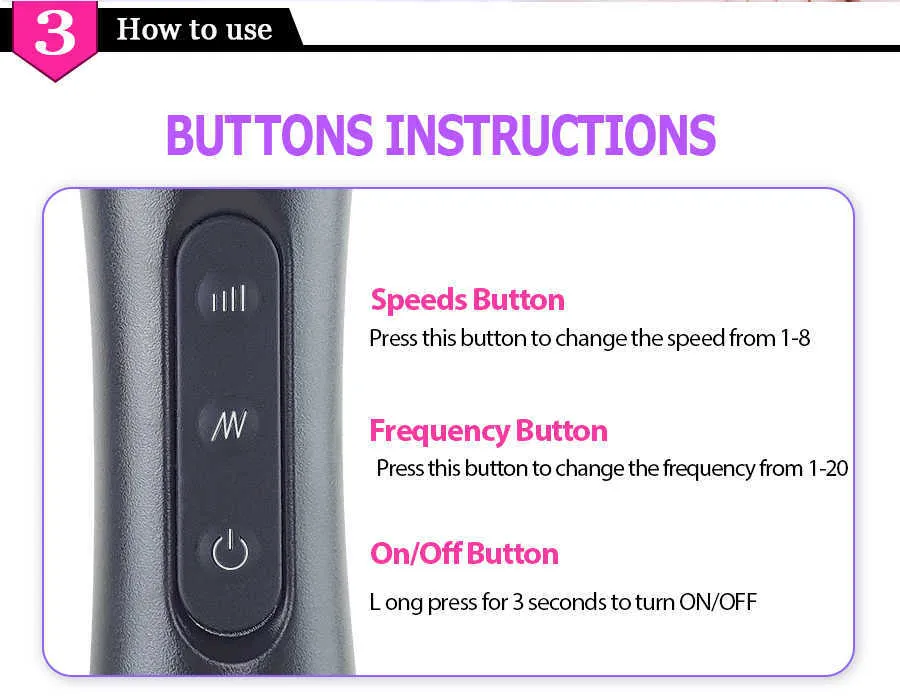 3 How to use

BUTTONS INSTRUCTIONS

Speeds Button
Press this button to change the speed from 1-8

Frequency Button
Press this button to change the frequency from 1-20

On/Off Button
L ong press for 3 seconds to turn ON/OFF