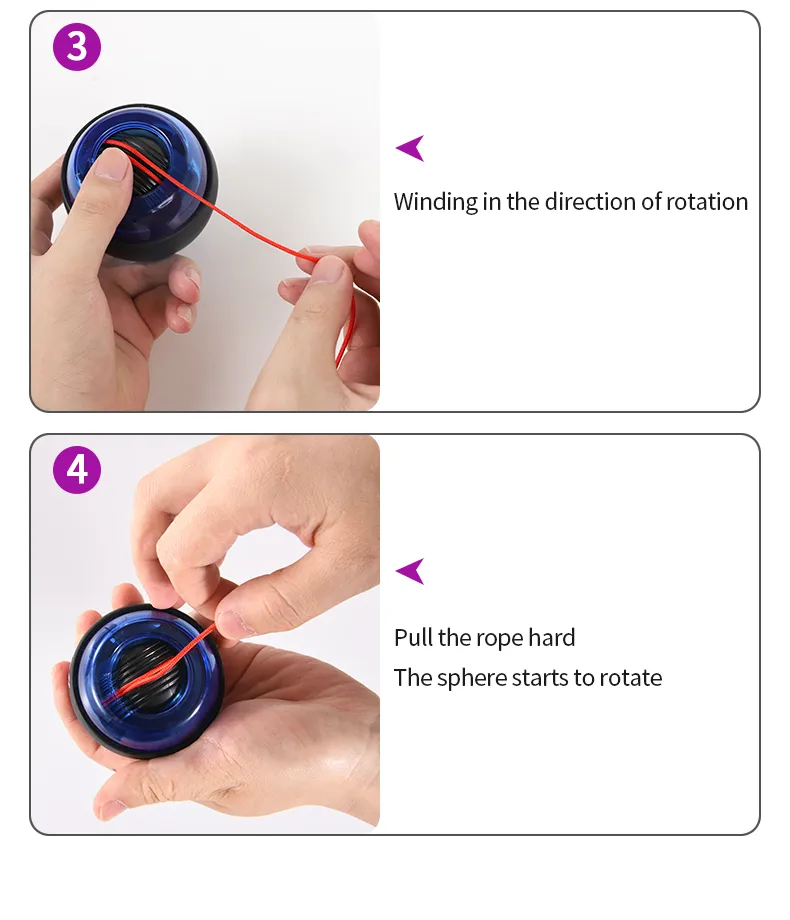 3

Winding in the direction of rotation

4

Pull the rope hard
The sphere starts to rotate