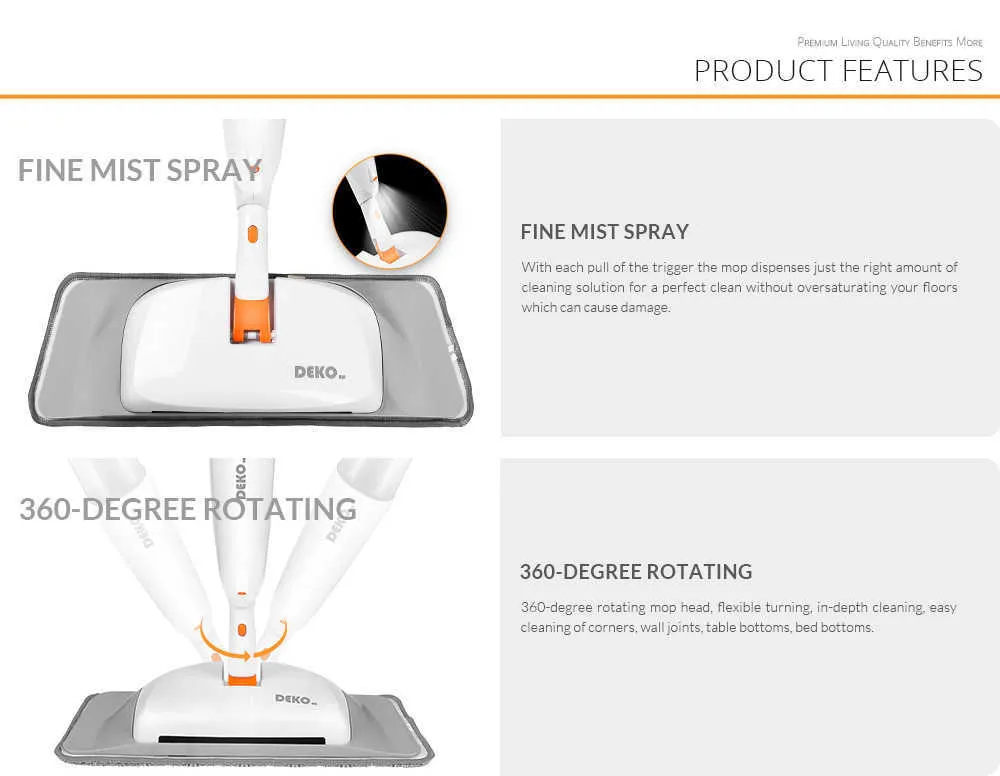 Premium Living Quality Benefits More
PRODUCT FEATURES

FINE MIST SPRAY

DEKO

FINE MIST SPRAY

With each pull of the trigger the mop dispenses just the right amount of cleaning solution for a perfect clean without oversaturating your floors which can cause damage.

360-DEGREE ROTATING

DEKO

DEKO

DEKO

DEKO

360-DEGREE ROTATING

360-degree rotating mop head, flexible turning, in-depth cleaning, easy cleaning of corners, wall joints, table bottoms, bed bottoms.