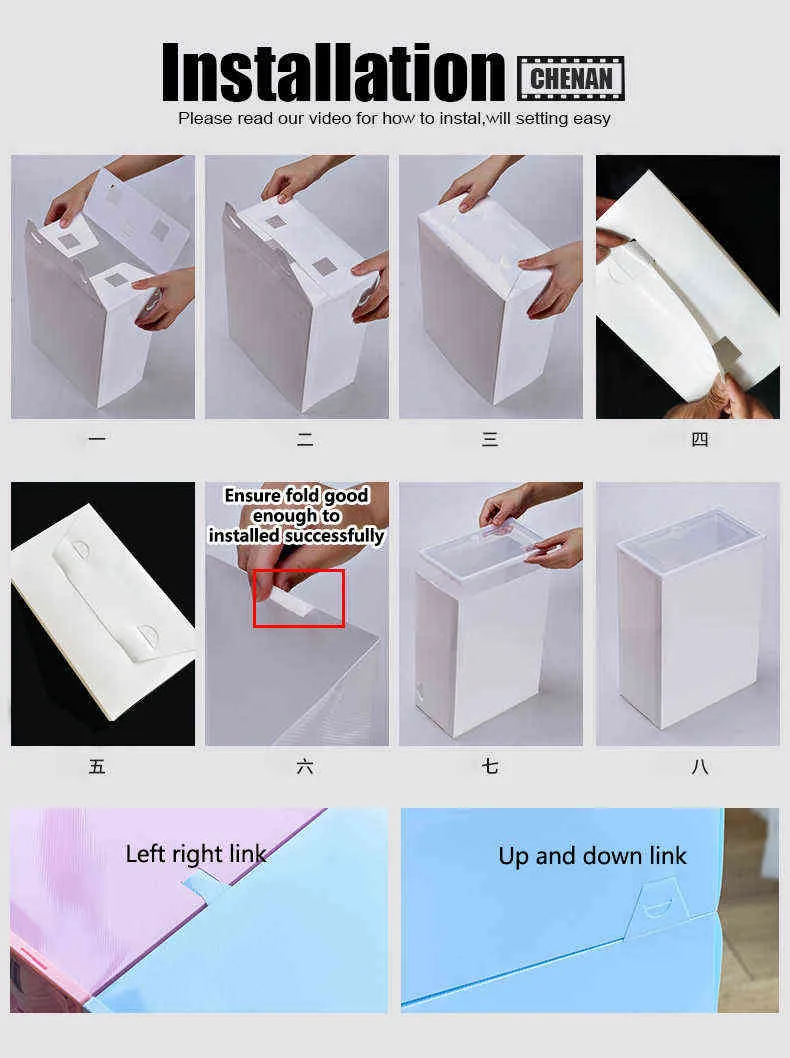 Installation CHENAN

Please read our video for how to instal,will setting easy

一

二

三

四

Ensure fold good enough to installed successfully

五

六

七

八

Left right link

Up and down link