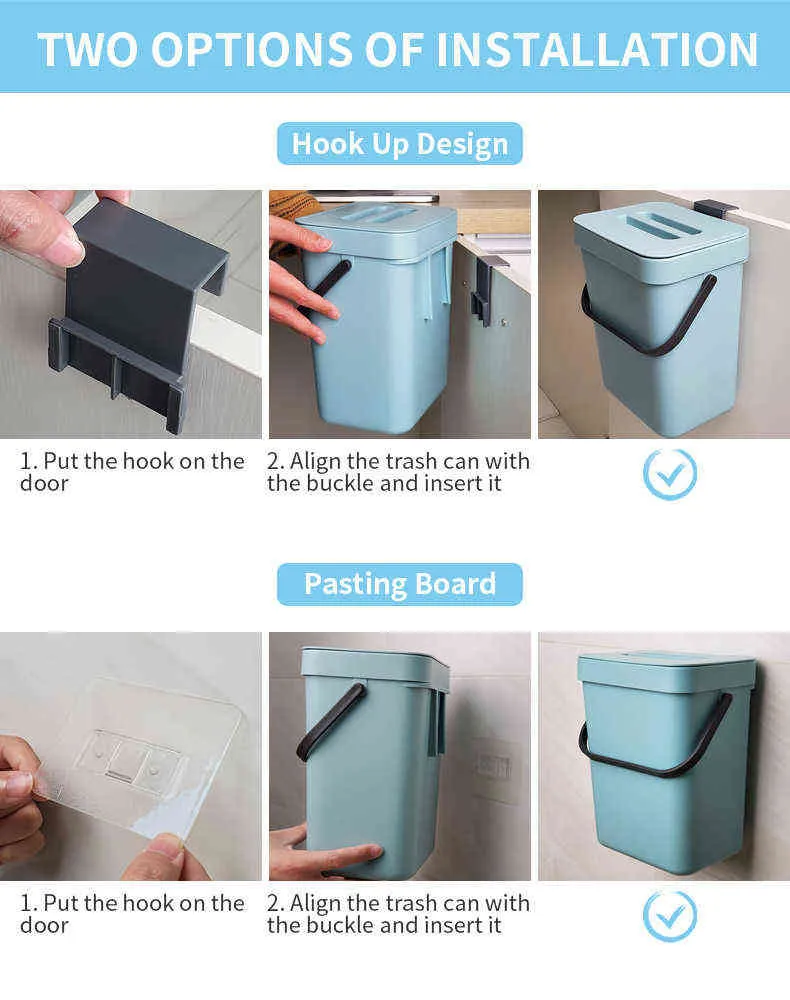 TWO OPTIONS OF INSTALLATION

Hook Up Design

1. Put the hook on the door

2. Align the trash can with the buckle and insert it

Pasting Board

1. Put the hook on the door

2. Align the trash can with the buckle and insert it