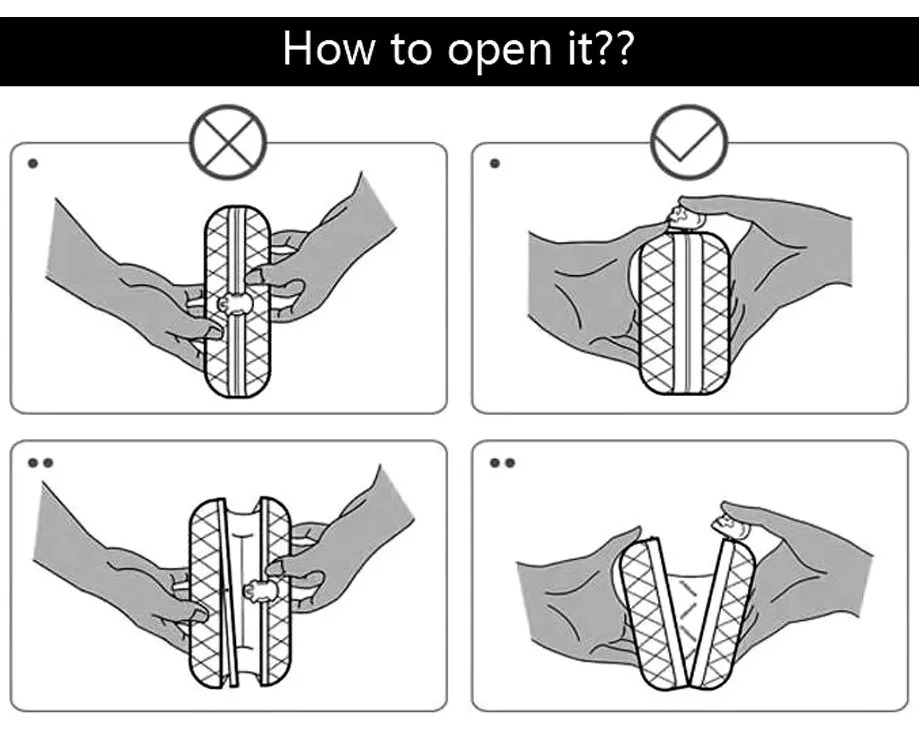 How to open it??