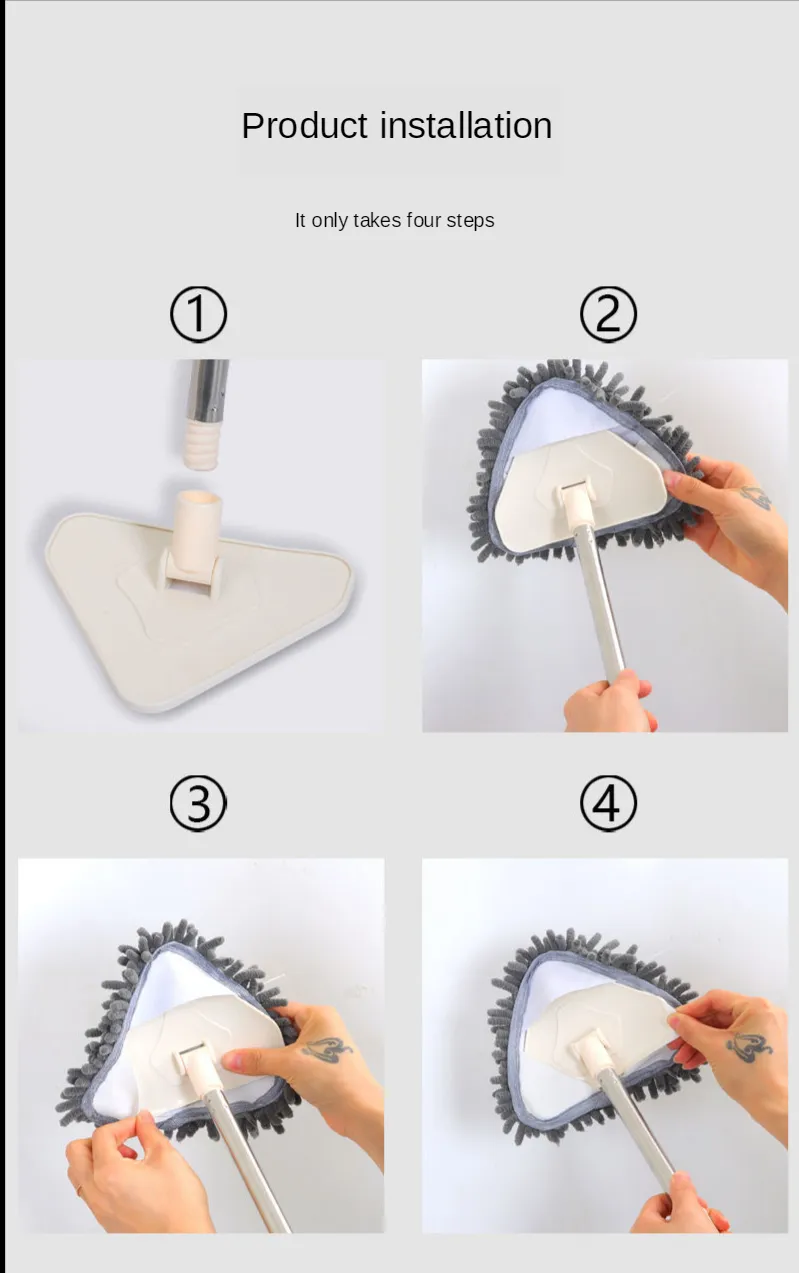 Product installation

It only takes four steps

①

②

③

④