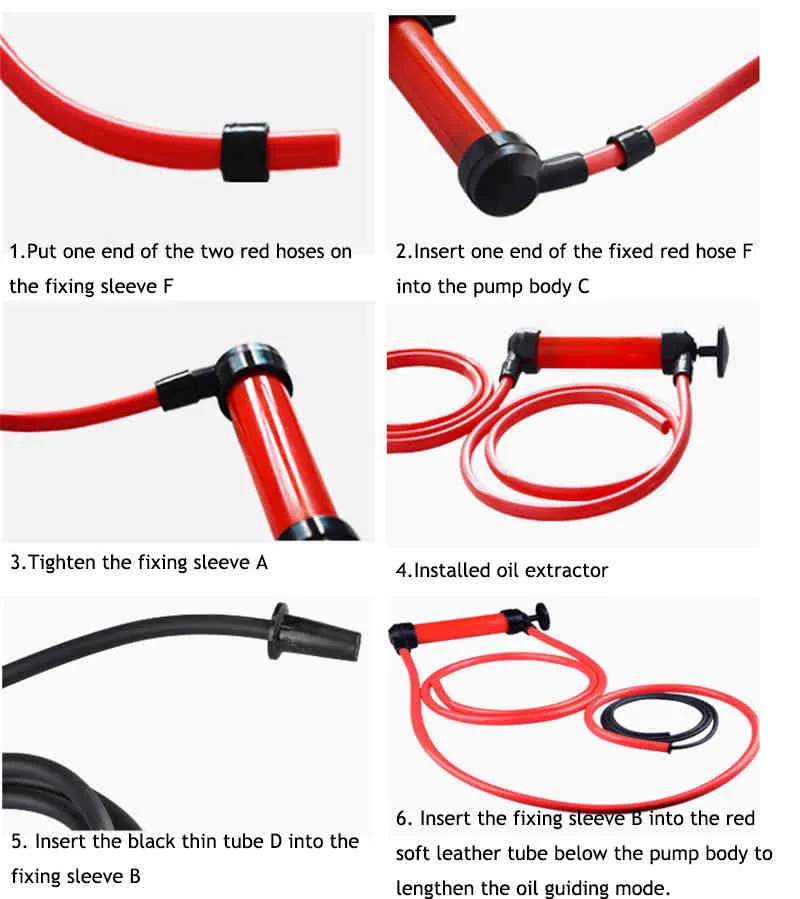 1.Put one end of the two red hoses on the fixing sleeve F

2.Insert one end of the fixed red hose F into the pump body C

3.Tighten the fixing sleeve A

4.Installed oil extractor

5. Insert the black thin tube D into the fixing sleeve B

6. Insert the fixing sleeve B into the red soft leather tube below the pump body to lengthen the oil guiding mode.