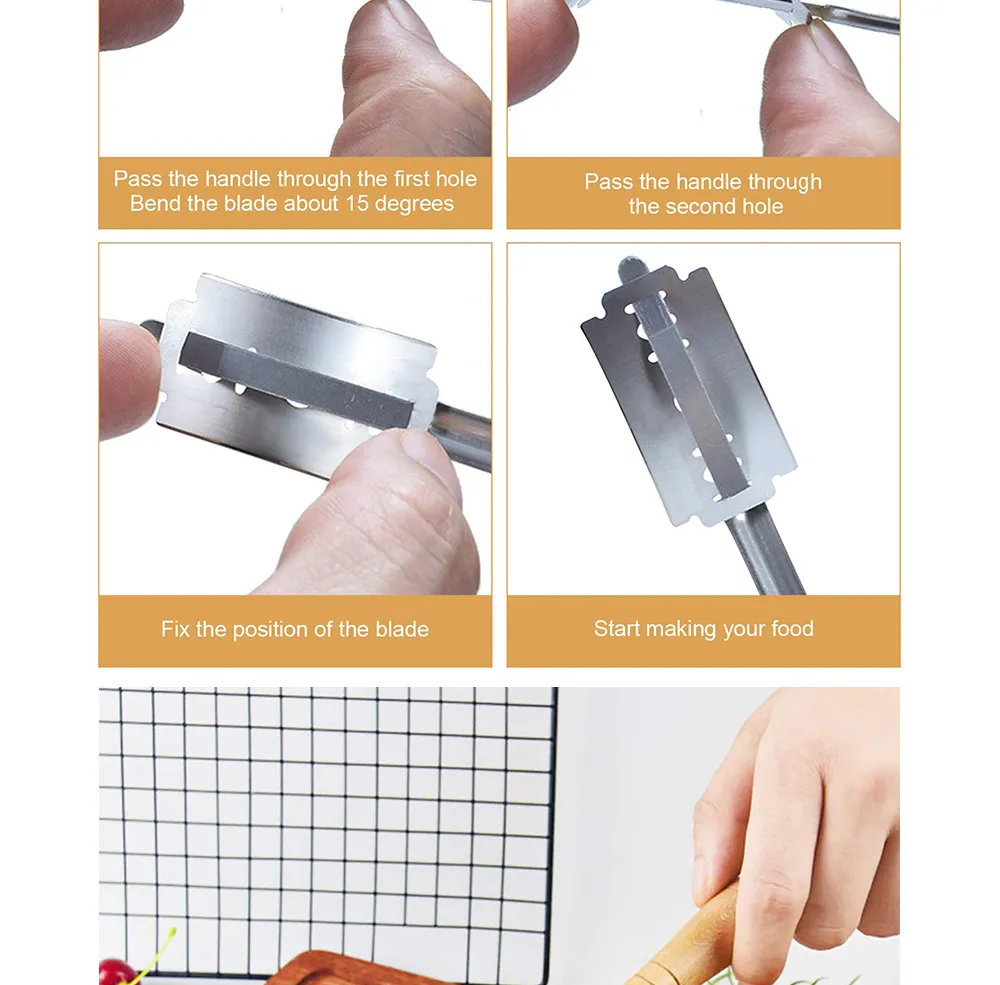 Pass the handle through the first hole
Bend the blade about 15 degrees

Pass the handle through
the second hole

Fix the position of the blade

Start making your food