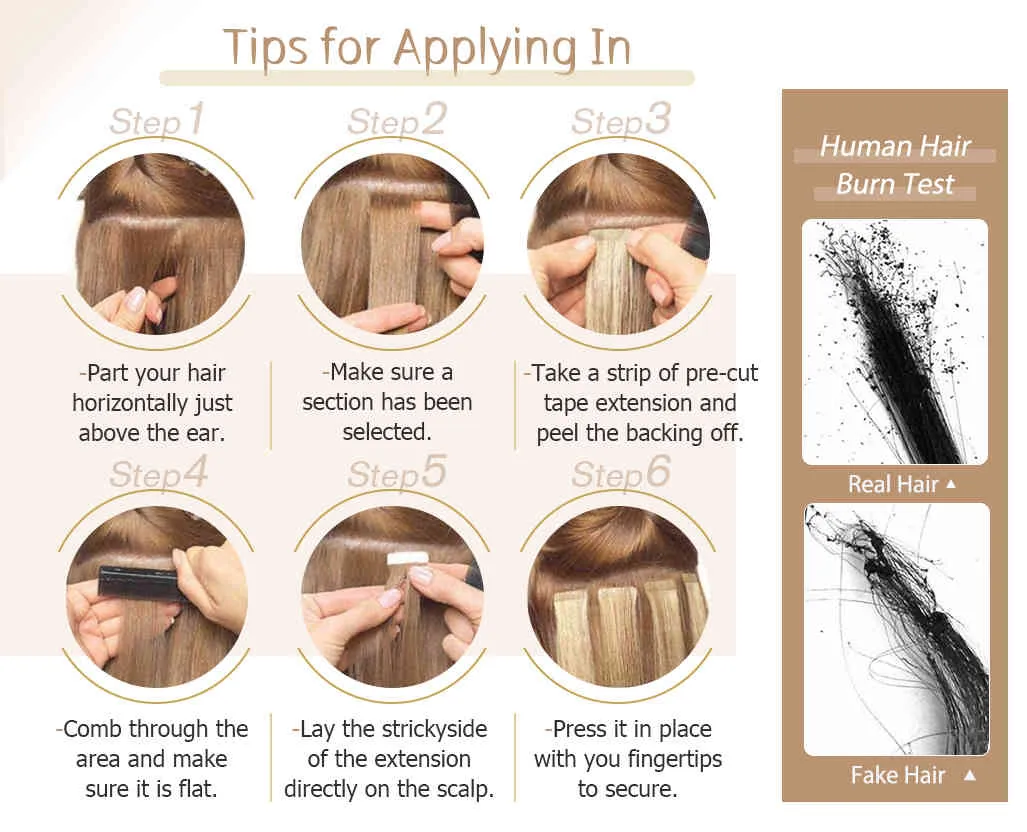 Tips for Applying In

Step1

-Part your hair horizontally just above the ear.

Step2

-Make sure a section has been selected.

Step3

-Take a strip of pre-cut tape extension and peel the backing off.

Step4

-Comb through the area and make sure it is flat.

Step5

-Lay the strickyside of the extension directly on the scalp.

Step6

-Press it in place with you fingertips to secure.

Human Hair Burn Test

Real Hair ▲

Fake Hair ▲