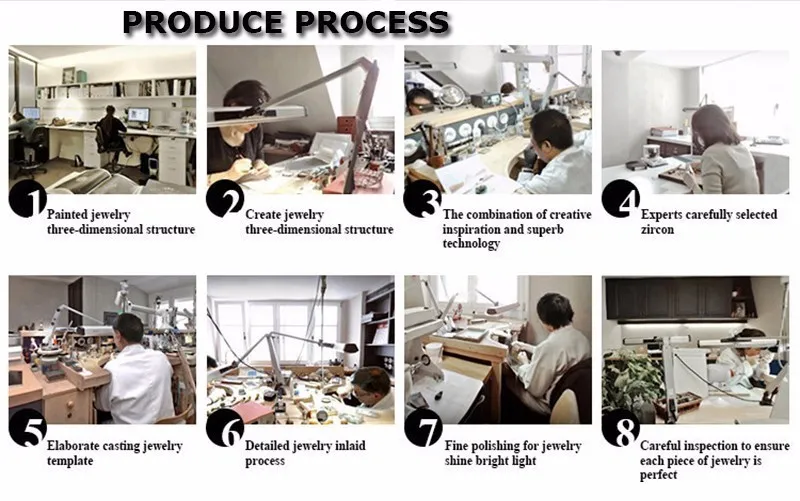 PRODUCE PROCESS

1
Painted jewelry three-dimensional structure

2
Create jewelry three-dimensional structure

3
The combination of creative inspiration and superb technology

4
Experts carefully selected zircon

5
Elaborate casting jewelry template

6
Detailed jewelry inlaid process

7
Fine polishing for jewelry shine bright light

8
Careful inspection to ensure each piece of jewelry is perfect