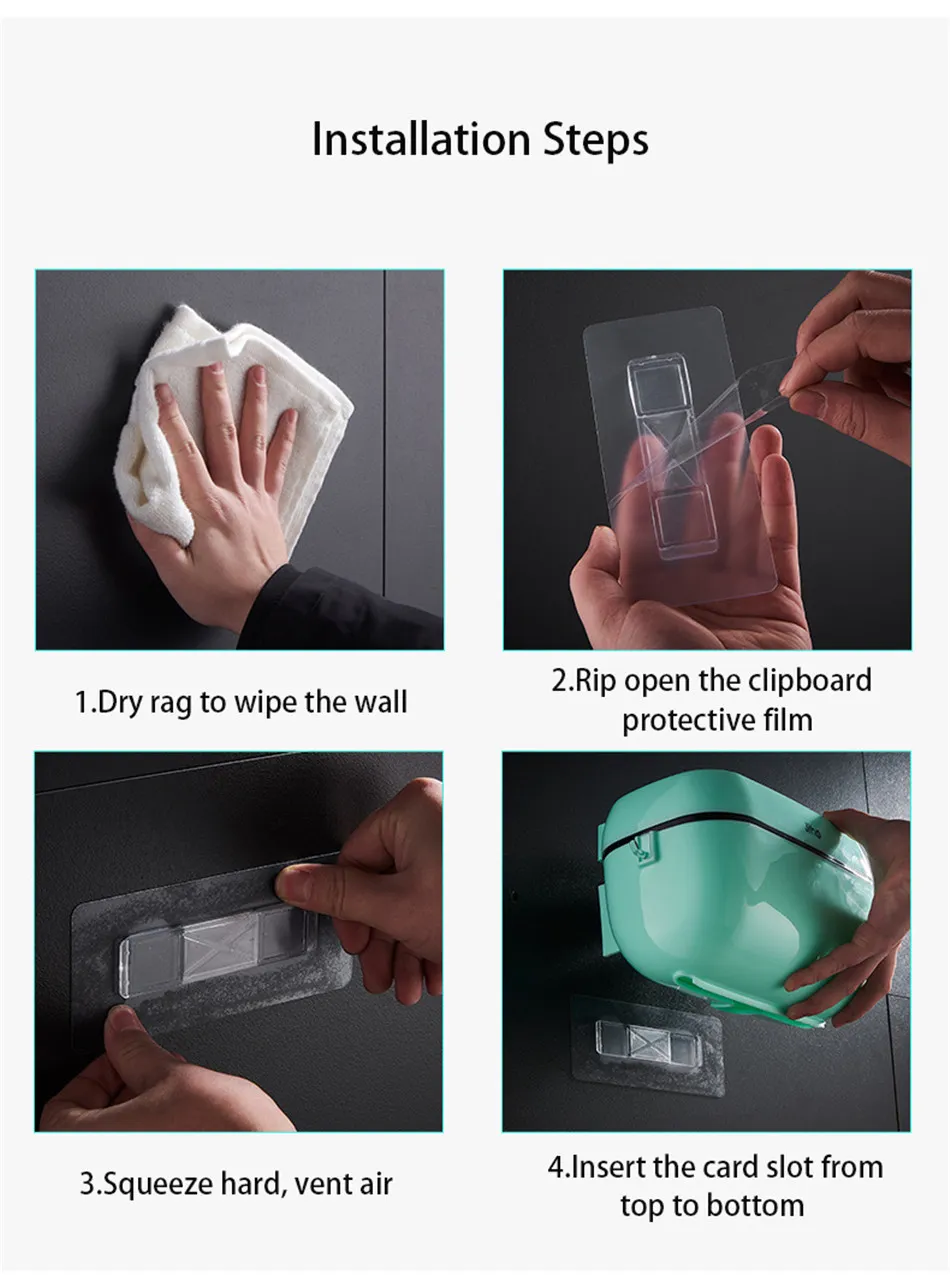 Installation Steps

1.Dry rag to wipe the wall

2.Rip open the clipboard protective film

3.Squeeze hard, vent air

4.Insert the card slot from top to bottom