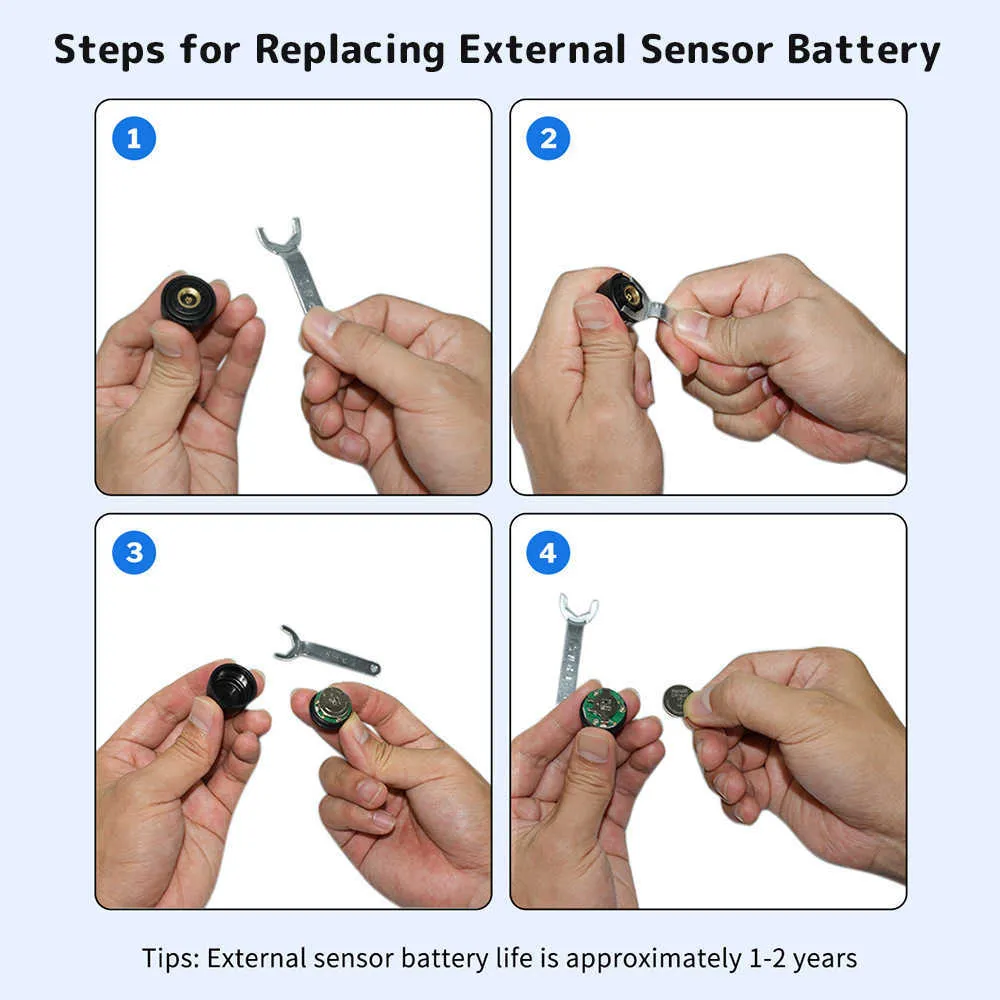 Steps for Replacing External Sensor Battery

1

2

3

4

Tips: External sensor battery life is approximately 1-2 years