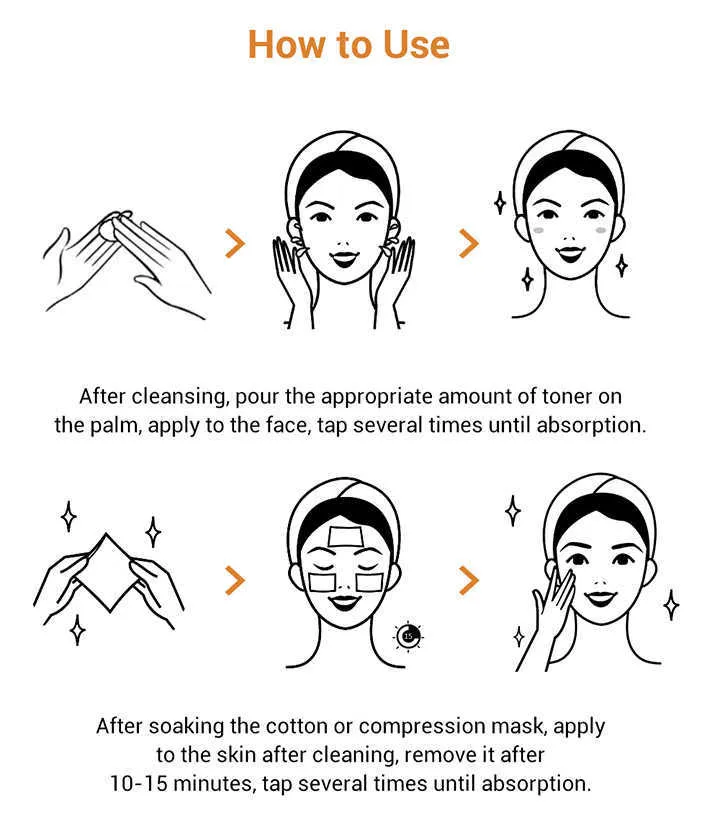 How to Use

After cleansing, pour the appropriate amount of toner on the palm, apply to the face, tap several times until absorption.

15

After soaking the cotton or compression mask, apply to the skin after cleaning, remove it after 10-15 minutes, tap several times until absorption.