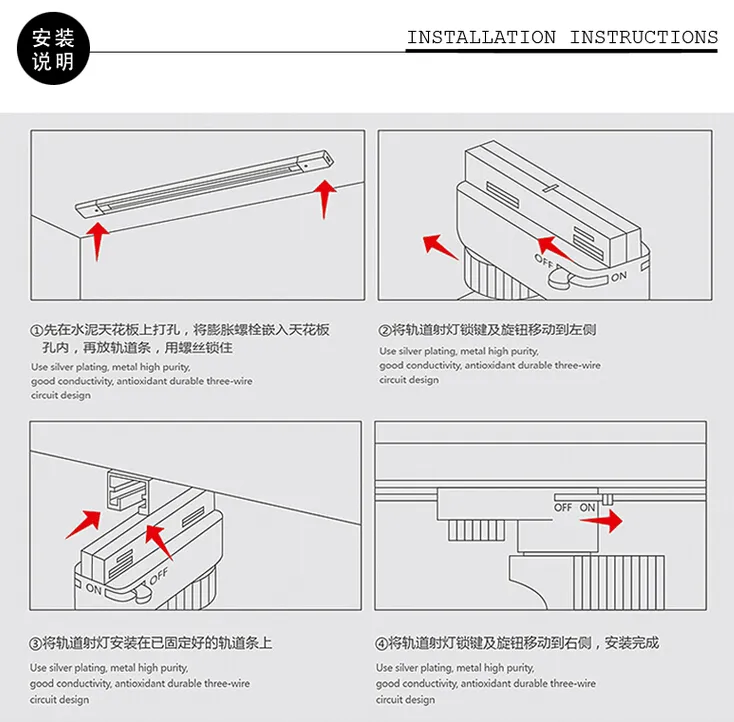 安装说明

INSTALLATION INSTRUCTIONS

OFF

ON

①先在水泥天花板上打孔，将膨胀螺栓嵌入天花板孔内，再放轨道条，用螺丝锁住
Use silver plating, metal high purity, good conductivity, antioxidant durable three-wire circuit design

②将轨道射灯锁键及旋钮移动到左侧
Use silver plating, metal high purity, good conductivity, antioxidant durable three-wire circuit design

ON

OFF

OFF ON

③将轨道射灯安装在已固定好的轨道条上
Use silver plating, metal high purity, good conductivity, antioxidant durable three-wire circuit design

④将轨道射灯锁键及旋钮移动到右侧，安装完成
Use silver plating, metal high purity, good conductivity, antioxidant durable three-wire circuit design