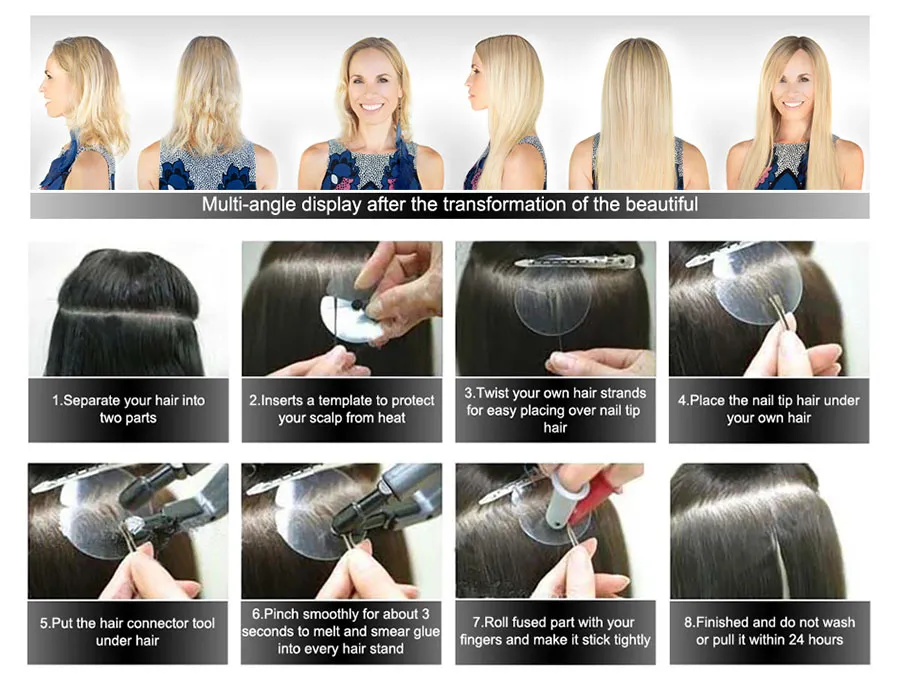 Multi-angle display after the transformation of the beautiful

1.Separate your hair into two parts

2.Inserts a template to protect your scalp from heat

3.Twist your own hair strands for easy placing over nail tip hair

4.Place the nail tip hair under your own hair

5.Put the hair connector tool under hair

6.Pinch smoothly for about 3 seconds to melt and smear glue into every hair stand

7.Roll fused part with your fingers and make it stick tightly

8.Finished and do not wash or pull it within 24 hours