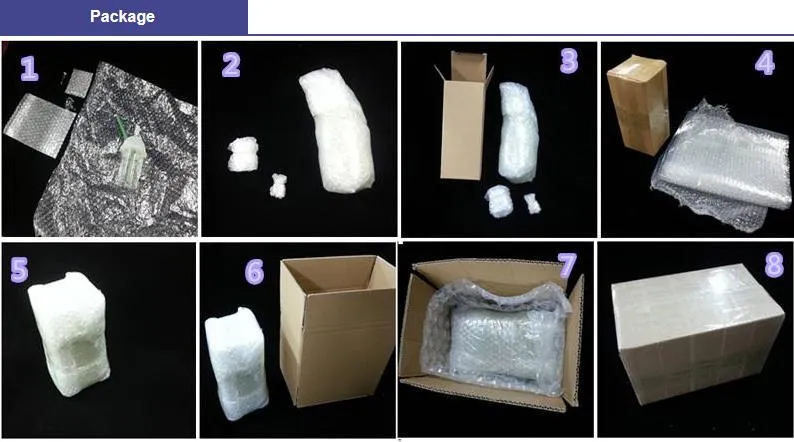 Package

1

2

3

4

5

6

7

8