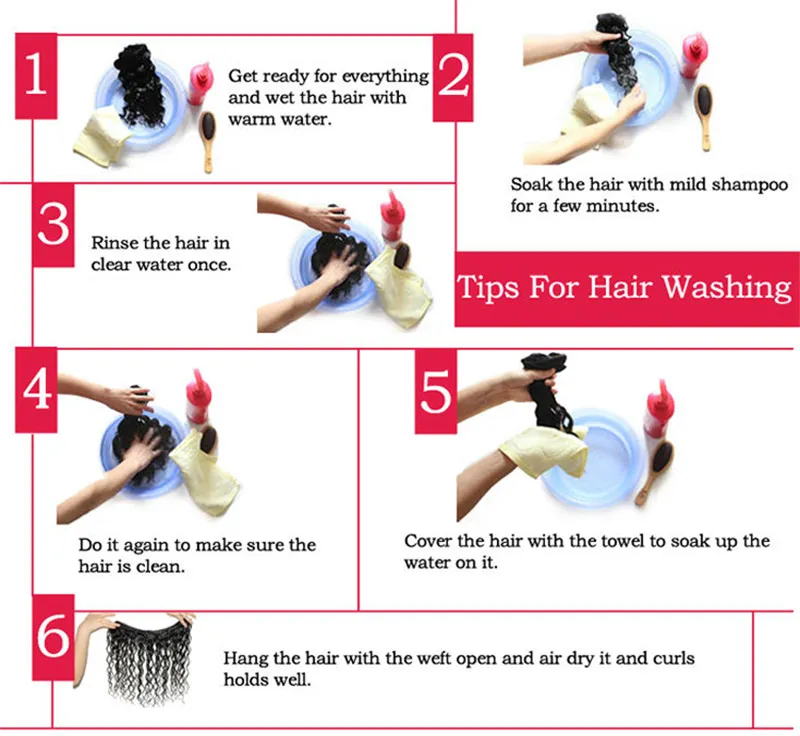 1

Get ready for everything and wet the hair with warm water.

2

Soak the hair with mild shampoo for a few minutes.

3

Rinse the hair in clear water once.

Tips For Hair Washing

4

Do it again to make sure the hair is clean.

5

Cover the hair with the towel to soak up the water on it.

6

Hang the hair with the weft open and air dry it and curls holds well.