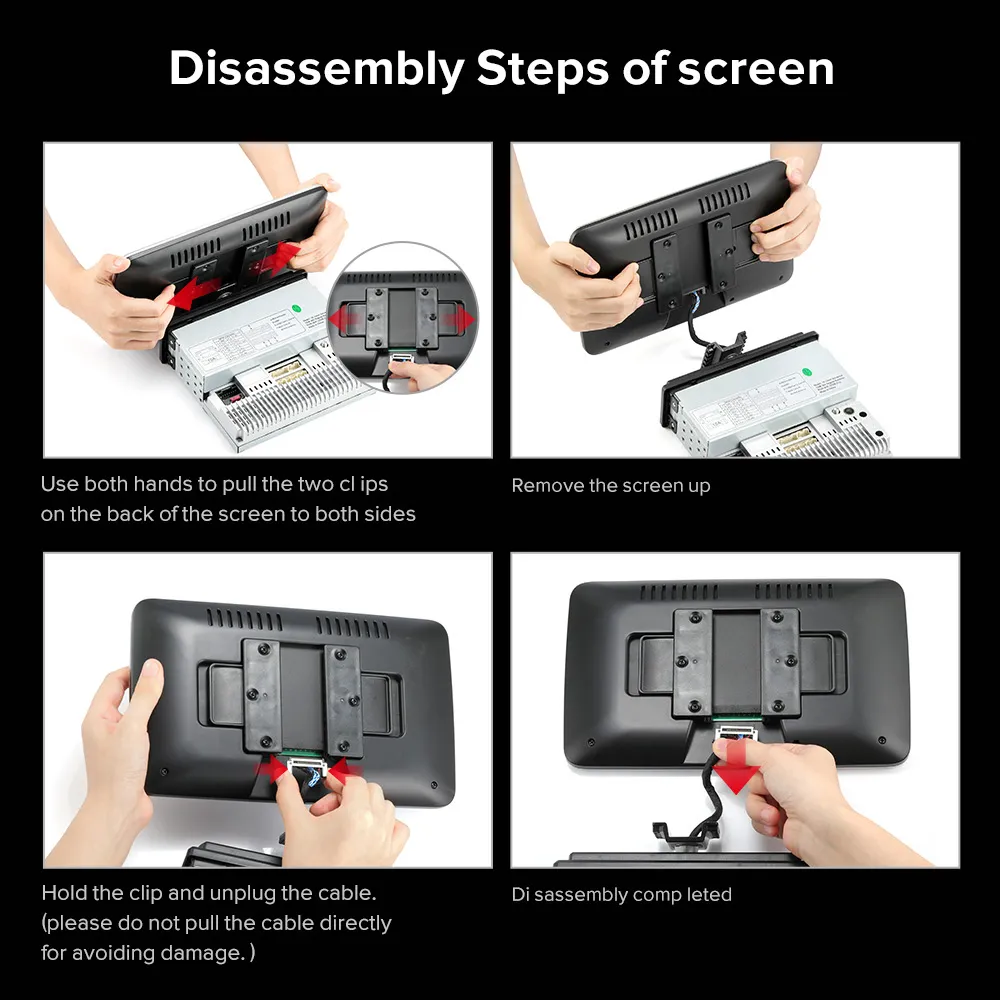 Disassembly Steps of screen

Use both hands to pull the two cl ips on the back of the screen to both sides

Remove the screen up

Hold the clip and unplug the cable. (please do not pull the cable directly for avoiding damage. )

Di sassembly comp leted