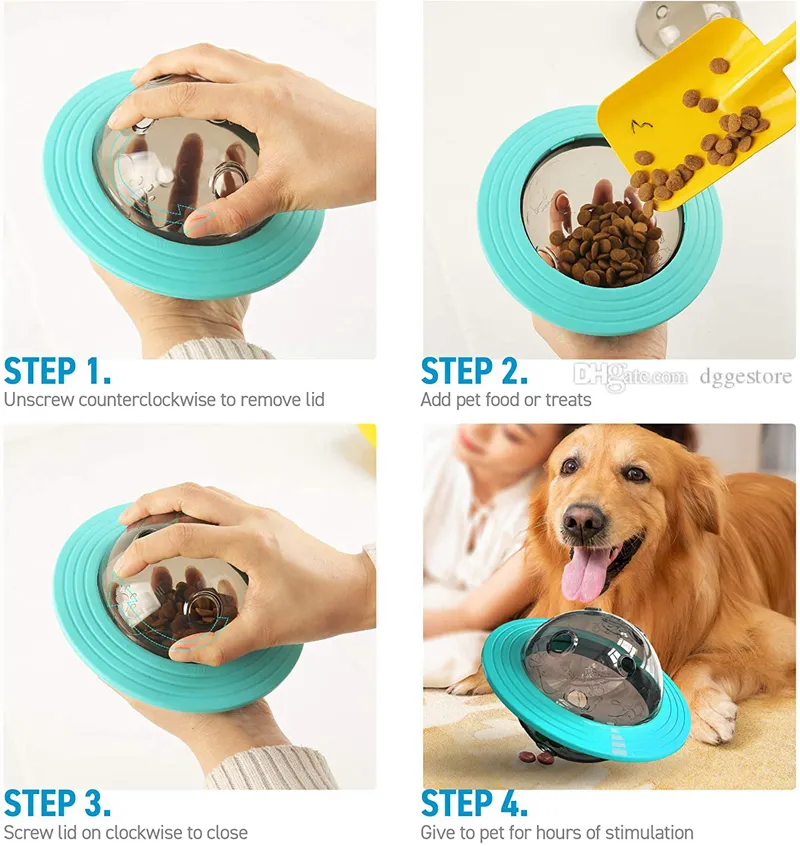 STEP 1.
Unscrew counterclockwise to remove lid

STEP 2.
Add pet food or treats

DHgate.com dggestore

STEP 3.
Screw lid on clockwise to close

STEP 4.
Give to pet for hours of stimulation