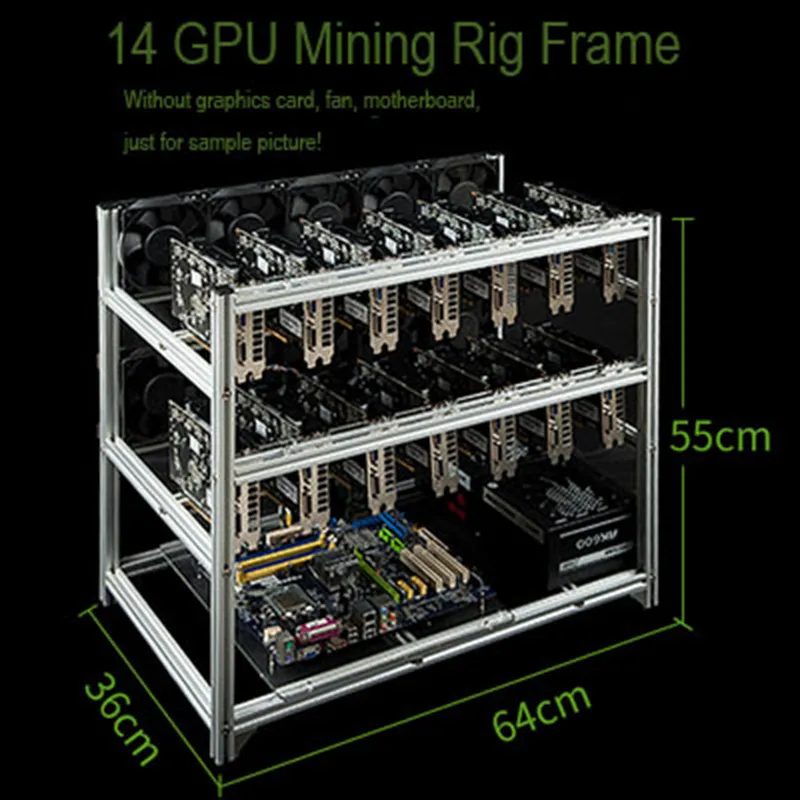 14 GPU Mining Rig Frame

Without graphics card, fan, motherboard,

just for sample picture!

55cm

36cm

64cm