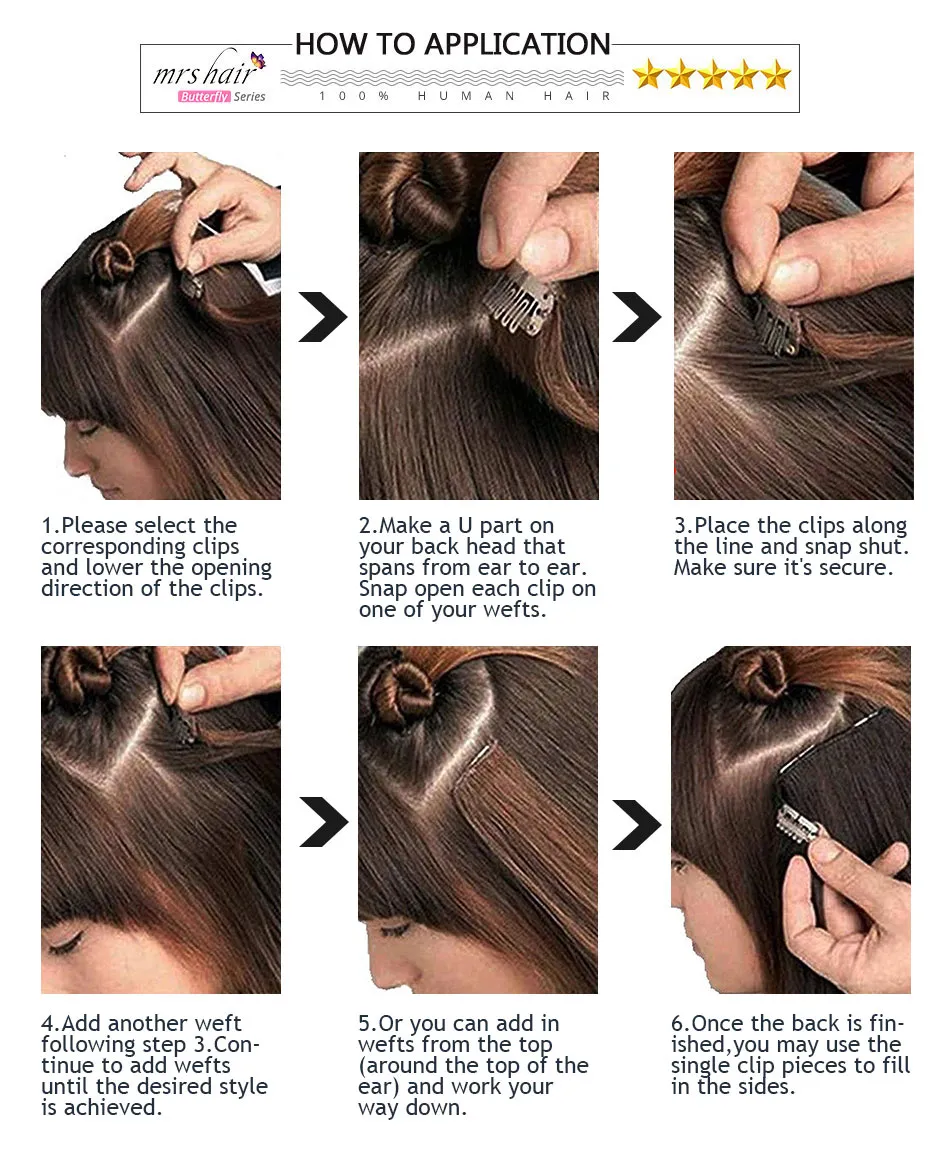 mrs hair
Butterfly Series
HOW TO APPLICATION
100% HUMAN HAIR

1.Please select the corresponding clips and lower the opening direction of the clips.

2.Make a U part on your back head that spans from ear to ear. Snap open each clip on one of your wefts.

3.Place the clips along the line and snap shut. Make sure it's secure.

4.Add another weft following step 3.Continue to add wefts until the desired style is achieved.

5.Or you can add in wefts from the top (around the top of the ear) and work your way down.

6.Once the back is finished,you may use the single clip pieces to fill in the sides.