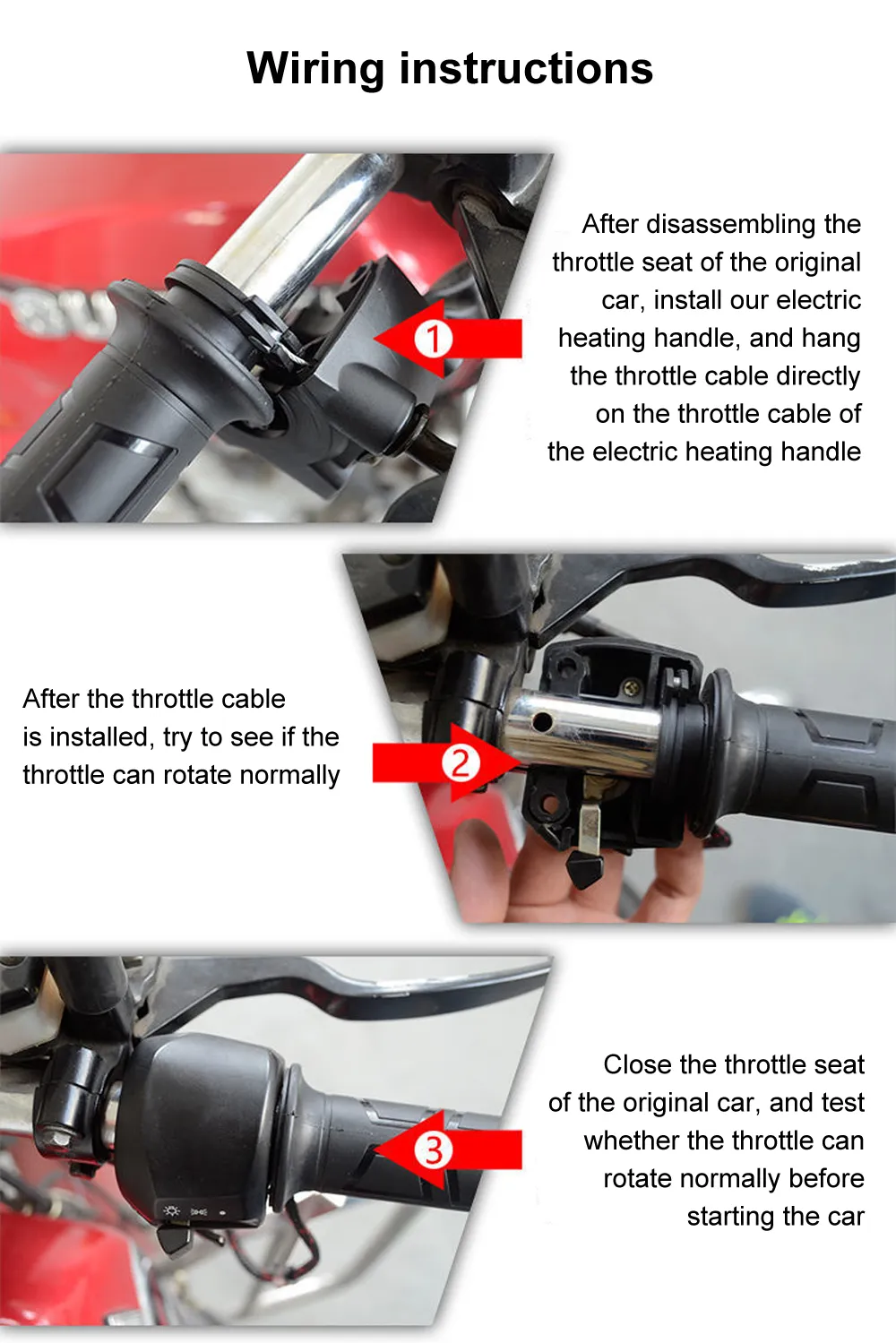 Wiring instructions

1

After disassembling the throttle seat of the original car, install our electric heating handle, and hang the throttle cable directly on the throttle cable of the electric heating handle

After the throttle cable is installed, try to see if the throttle can rotate normally

2

3

Close the throttle seat of the original car, and test whether the throttle can rotate normally before starting the car