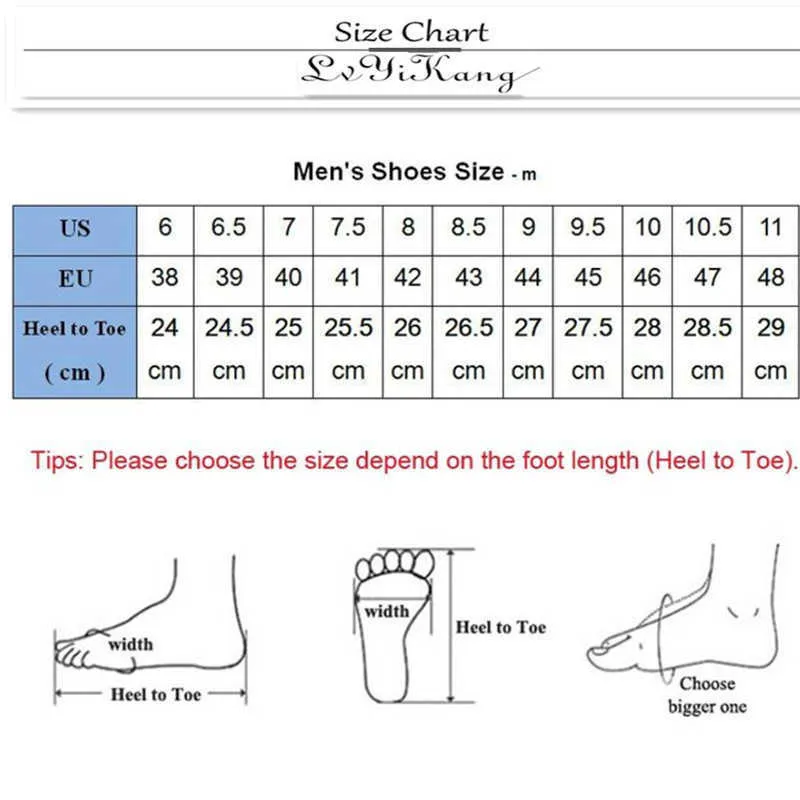 Size Chart
LvYiKang

Men's Shoes Size - m

| US | 6 | 6.5 | 7 | 7.5 | 8 | 8.5 | 9 | 9.5 | 10 | 10.5 | 11 |
|---|---|---|---|---|---|---|---|---|---|---|---|
| EU | 38 | 39 | 40 | 41 | 42 | 43 | 44 | 45 | 46 | 47 | 48 |
| Heel to Toe ( cm ) | 24 cm | 24.5 cm | 25 cm | 25.5 cm | 26 cm | 26.5 cm | 27 cm | 27.5 cm | 28 cm | 28.5 cm | 29 cm |

Tips: Please choose the size depend on the foot length (Heel to Toe).

width
Heel to Toe
width
Heel to Toe
Choose bigger one