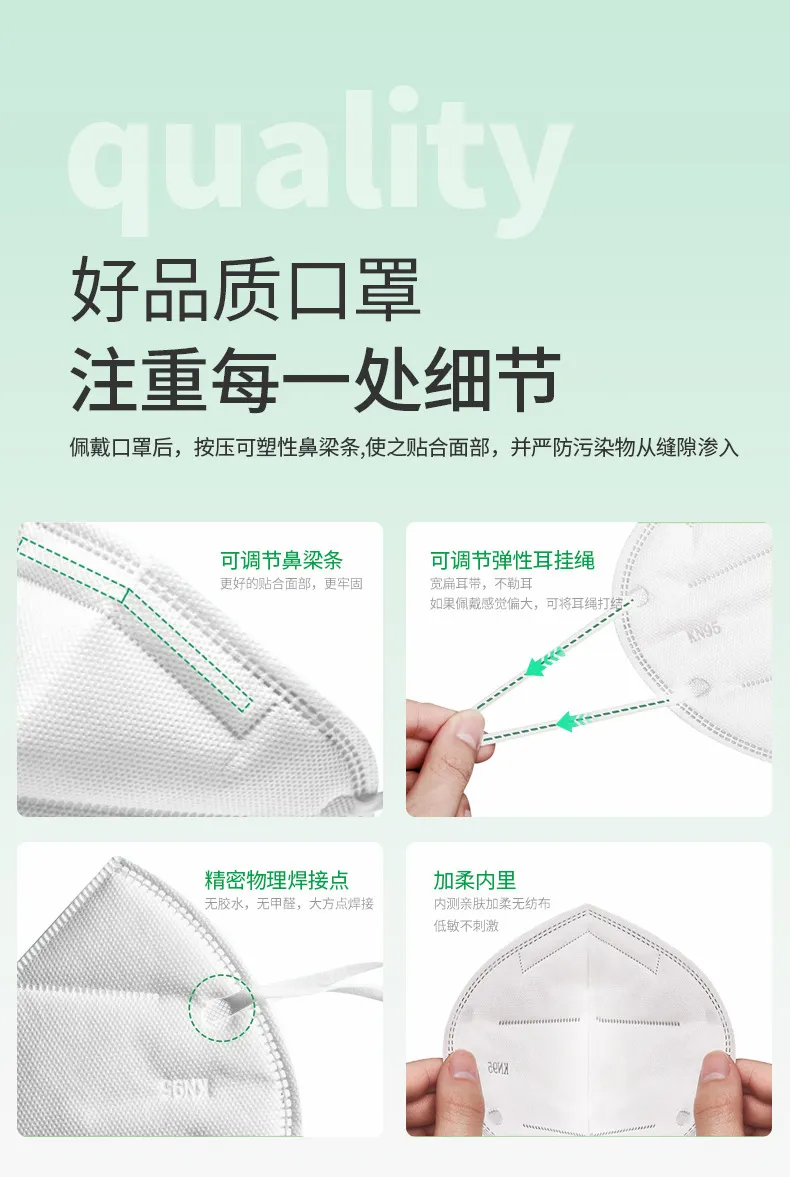 quality

好品质口罩
注重每一处细节

佩戴口罩后，按压可塑性鼻梁条,使之贴合面部，并严防污染物从缝隙渗入

可调节鼻梁条
更好的贴合面部，更牢固

可调节弹性耳挂绳
宽扁耳带，不勒耳
如果佩戴感觉偏大，可将耳绳打结

KN95

精密物理焊接点
无胶水，无甲醛，大方点焊接

KN95

加柔内里
内测亲肤加柔无纺布
低敏不刺激

KN95