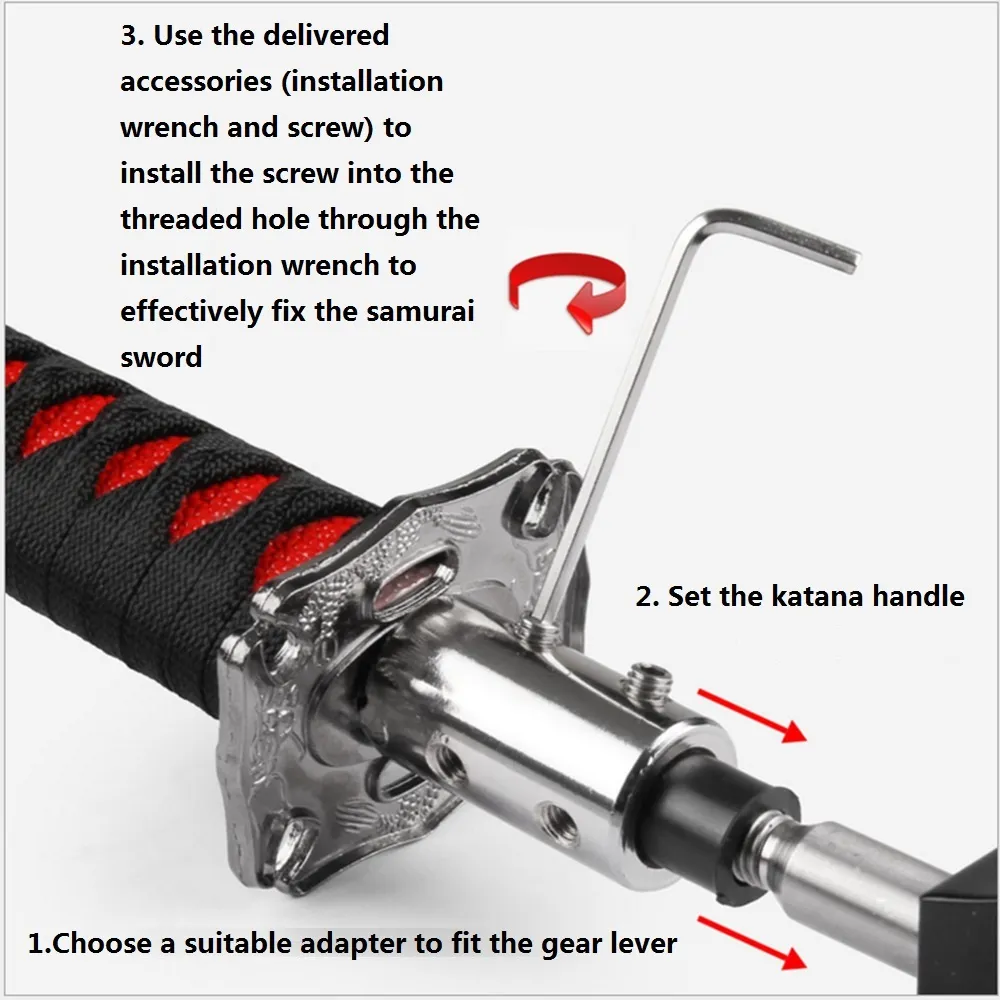 3. Use the delivered accessories (installation wrench and screw) to install the screw into the threaded hole through the installation wrench to effectively fix the samurai sword

2. Set the katana handle

1.Choose a suitable adapter to fit the gear lever