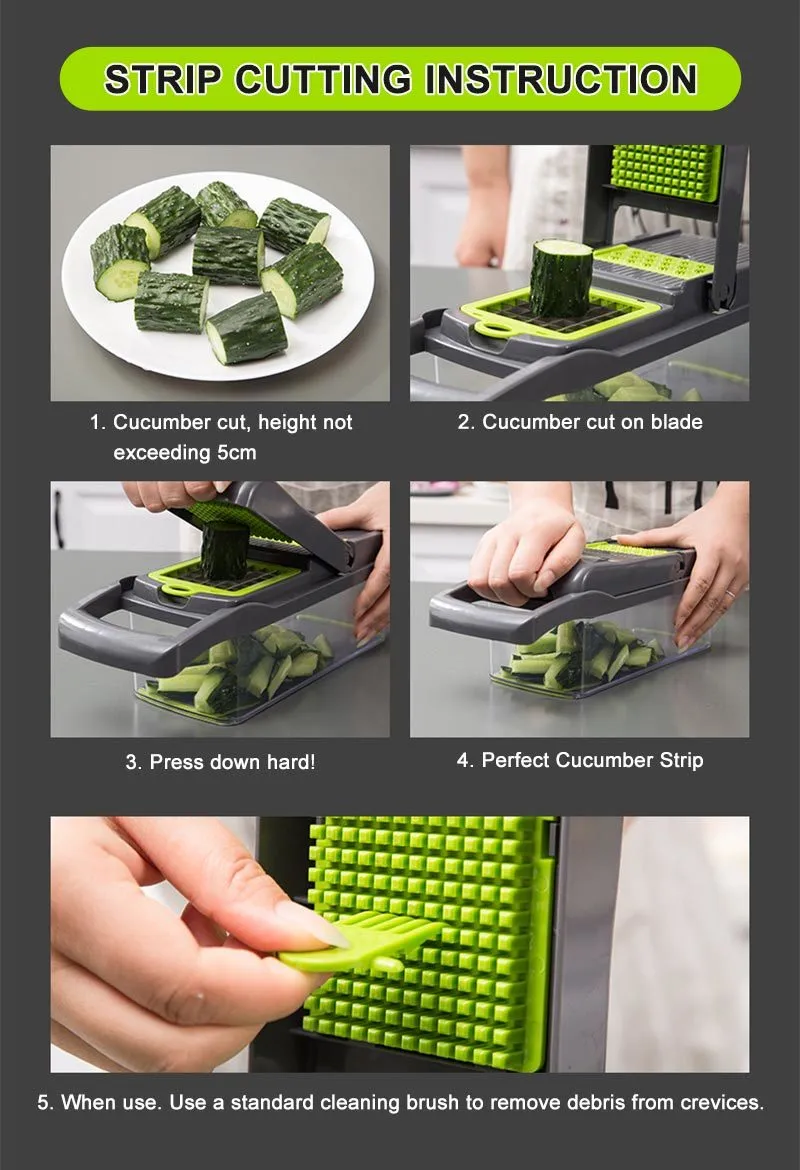 STRIP CUTTING INSTRUCTION

1. Cucumber cut, height not exceeding 5cm

2. Cucumber cut on blade

3. Press down hard!

4. Perfect Cucumber Strip

5. When use. Use a standard cleaning brush to remove debris from crevices.