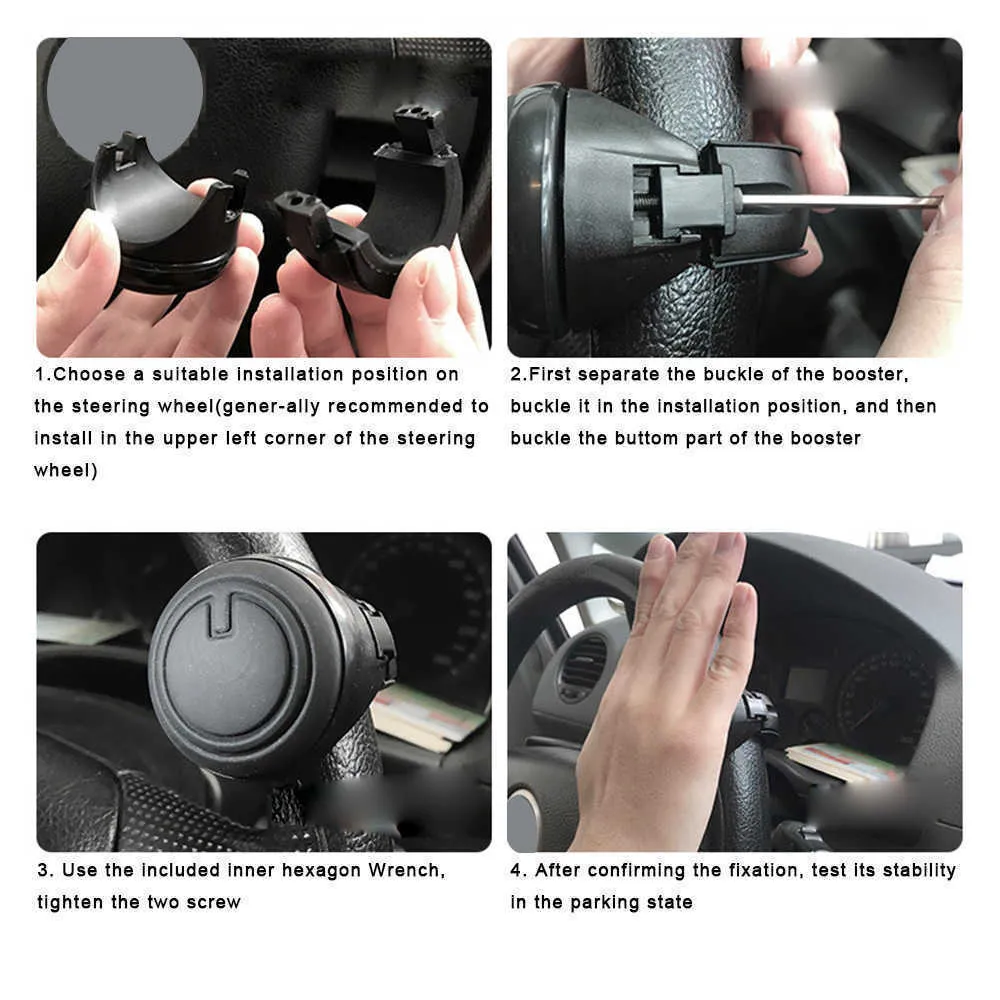 1.Choose a suitable installation position on the steering wheel(gener-ally recommended to install in the upper left corner of the steering wheel)

2.First separate the buckle of the booster, buckle it in the installation position, and then buckle the buttom part of the booster

3. Use the included inner hexagon Wrench, tighten the two screw

4. After confirming the fixation, test its stability in the parking state