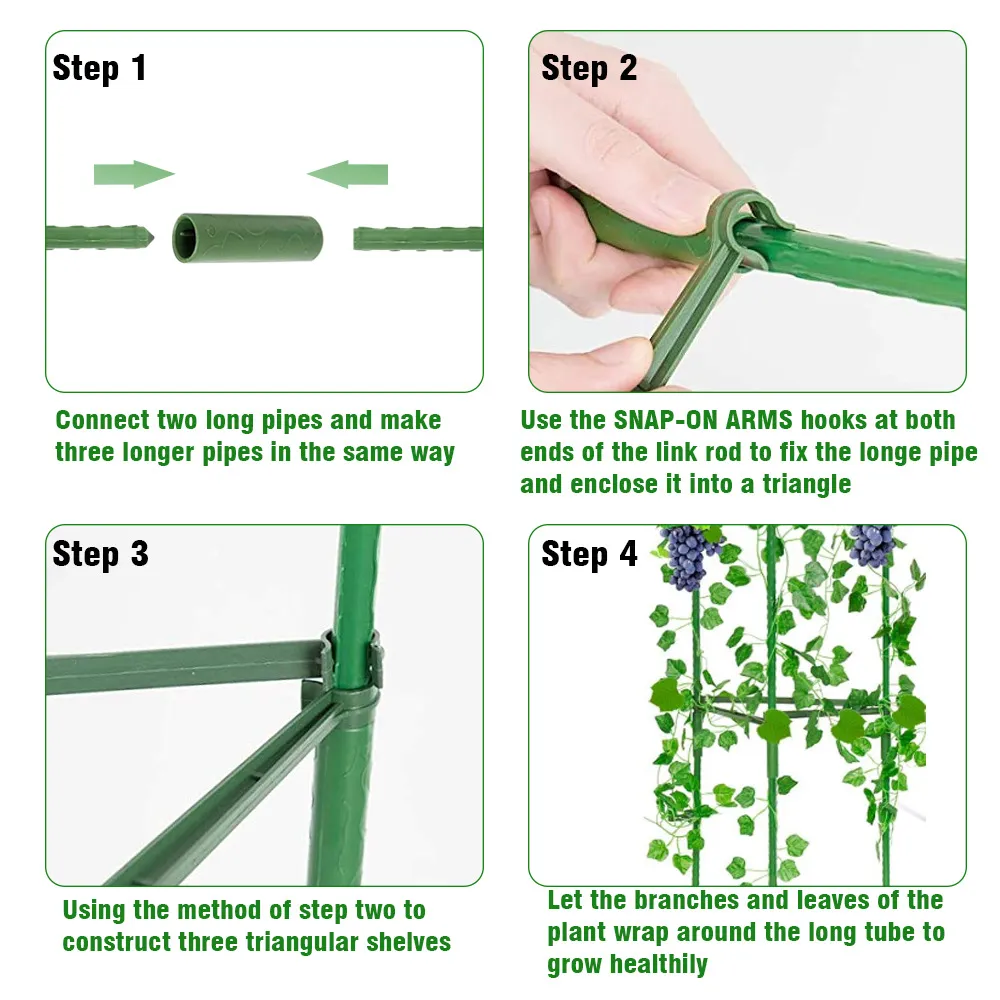 Step 1

Connect two long pipes and make three longer pipes in the same way

Step 2

Use the SNAP-ON ARMS hooks at both ends of the link rod to fix the longe pipe and enclose it into a triangle

Step 3

Using the method of step two to construct three triangular shelves

Step 4

Let the branches and leaves of the plant wrap around the long tube to grow healthily