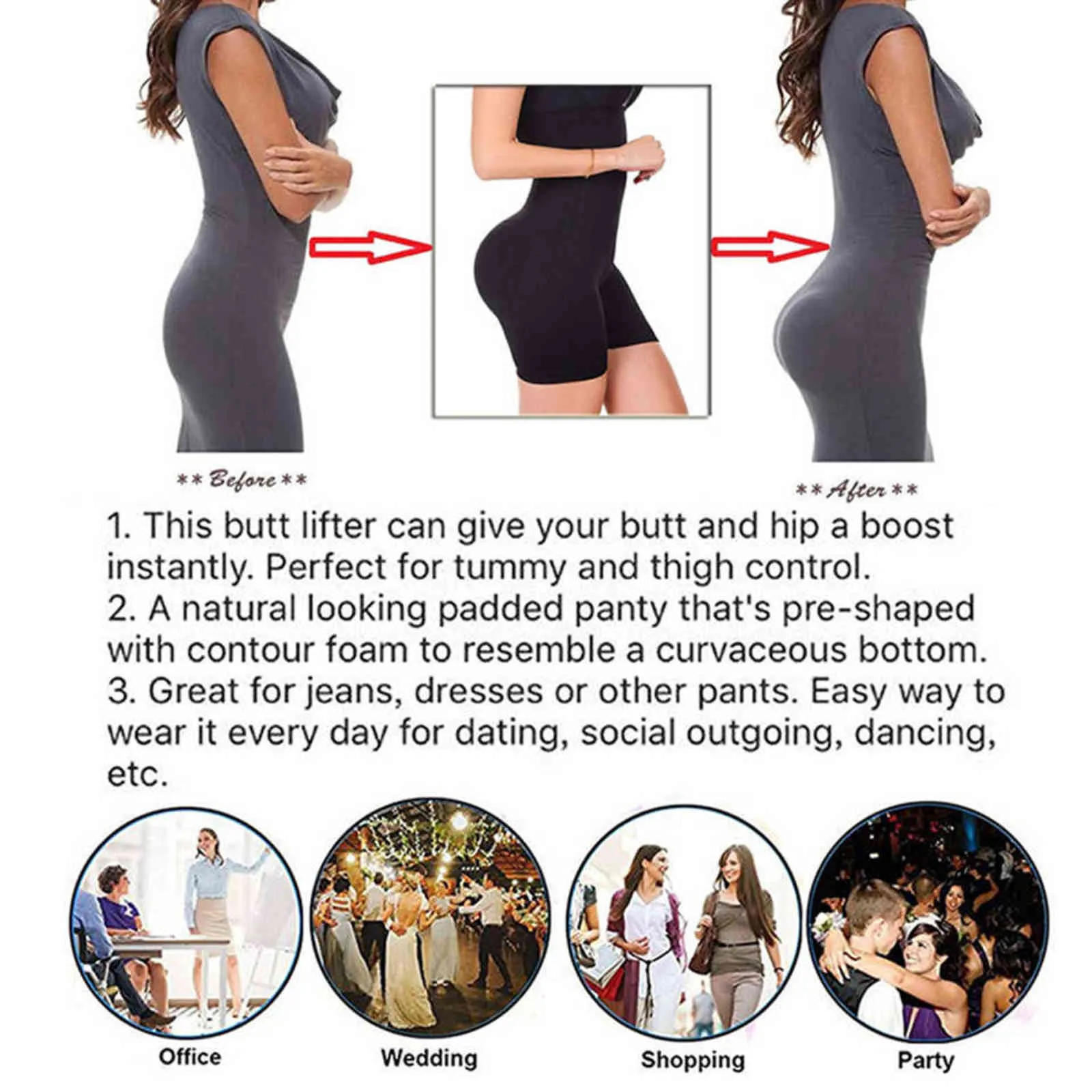 ** Before **

** After **

1. This butt lifter can give your butt and hip a boost instantly. Perfect for tummy and thigh control.
2. A natural looking padded panty that's pre-shaped with contour foam to resemble a curvaceous bottom.
3. Great for jeans, dresses or other pants. Easy way to wear it every day for dating, social outgoing, dancing, etc.

Office

Wedding

Shopping

Party