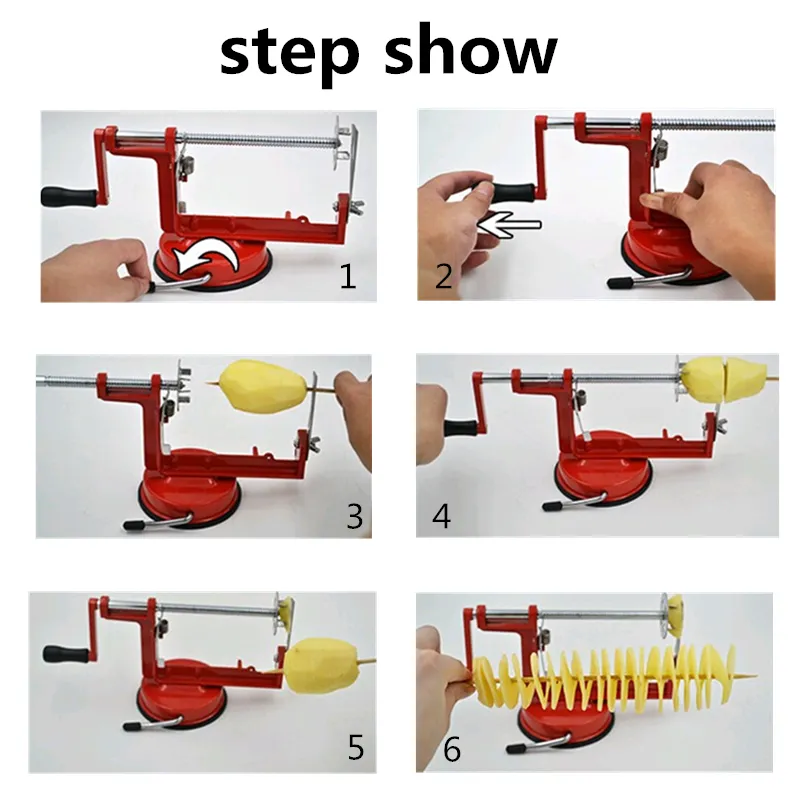 step show

1

2

3

4

5

6