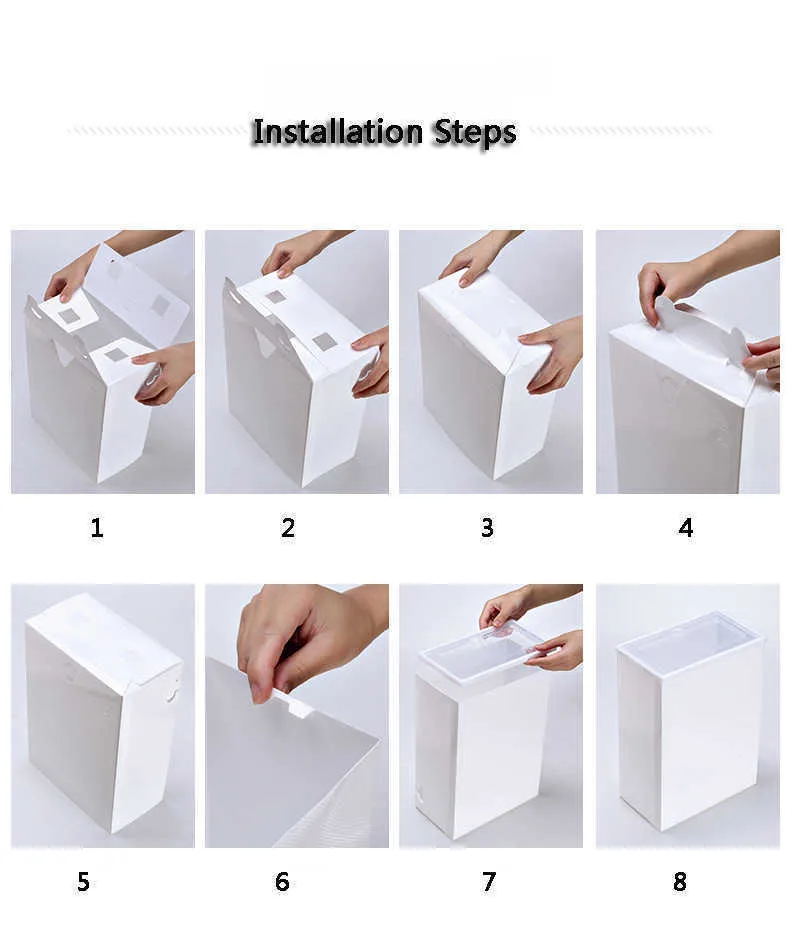 Installation Steps

1

2

3

4

5

6

7

8