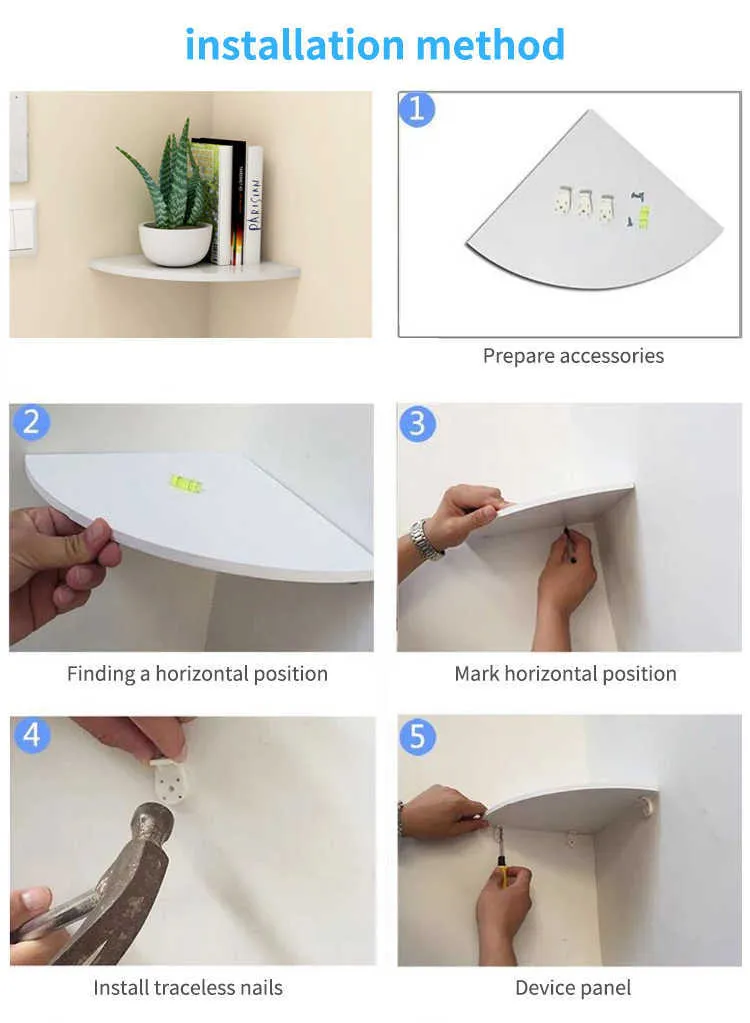 installation method

PARISIAN

1

Prepare accessories

2

Finding a horizontal position

3

Mark horizontal position

4

Install traceless nails

5

Device panel