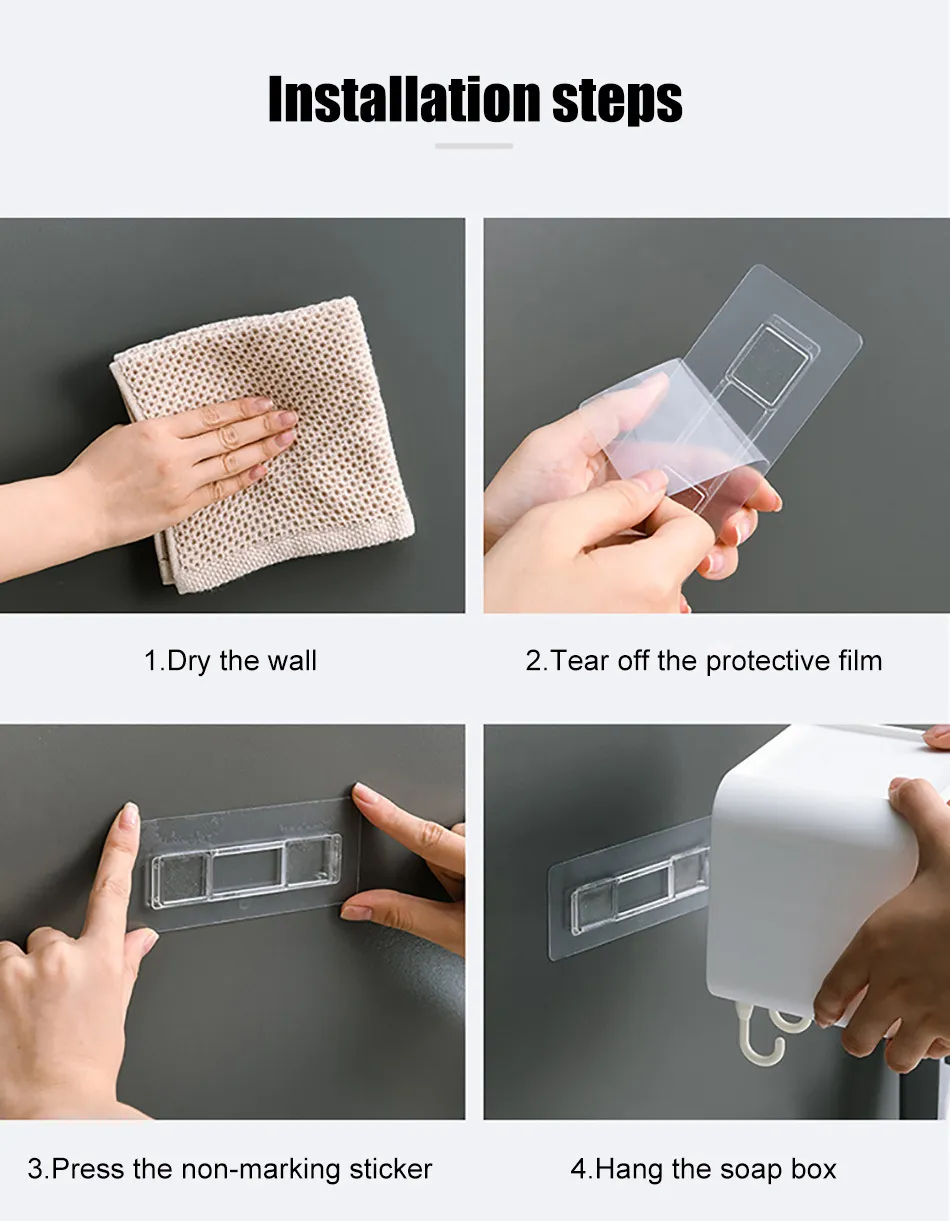 Installation steps

1.Dry the wall

2.Tear off the protective film

3.Press the non-marking sticker

4.Hang the soap box