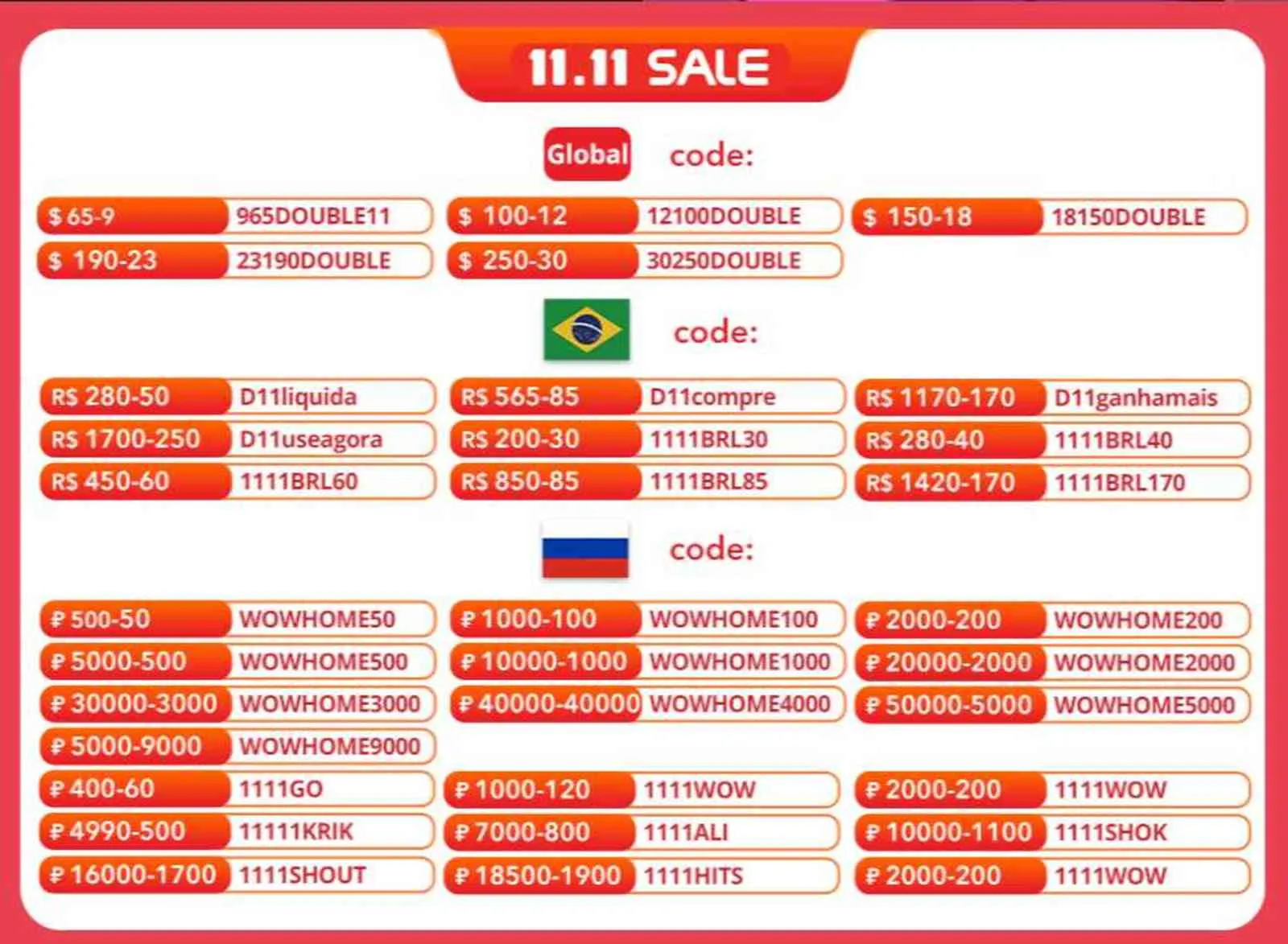 11.11 SALE

Global code:

$ 65-9 965DOUBLE11
$ 100-12 12100DOUBLE
$ 150-18 18150DOUBLE
$ 190-23 23190DOUBLE
$ 250-30 30250DOUBLE

code:

R$ 280-50 D11liquida
R$ 565-85 D11compre
R$ 1170-170 D11ganhamais
R$ 1700-250 D11useagora
R$ 200-30 1111BRL30
R$ 280-40 1111BRL40
R$ 450-60 1111BRL60
R$ 850-85 1111BRL85
R$ 1420-170 1111BRL170

code:

₽ 500-50 WOWHOME50
₽ 1000-100 WOWHOME100
₽ 2000-200 WOWHOME200
₽ 5000-500 WOWHOME500
₽ 10000-1000 WOWHOME1000
₽ 20000-2000 WOWHOME2000
₽ 30000-3000 WOWHOME3000
₽ 40000-40000 WOWHOME4000
₽ 50000-5000 WOWHOME5000
₽ 5000-9000 WOWHOME9000
₽ 400-60 1111GO
₽ 1000-120 1111WOW
₽ 2000-200 1111WOW
₽ 4990-500 11111KRIK
₽ 7000-800 1111ALI
₽ 10000-1100 1111SHOK
₽ 16000-1700 1111SHOUT
₽ 18500-1900 1111HITS
₽ 2000-200 1111WOW