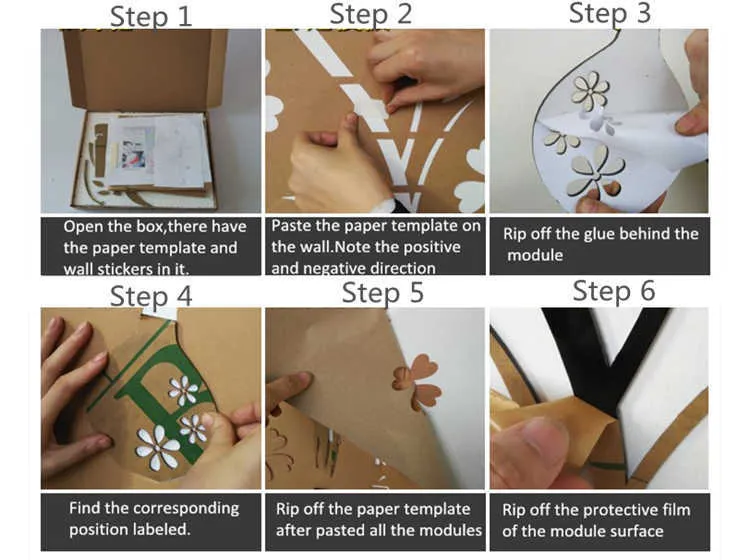 Step 1

Open the box,there have the paper template and wall stickers in it.

Step 2

Paste the paper template on the wall.Note the positive and negative direction

Step 3

Rip off the glue behind the module

Step 4

Find the corresponding position labeled.

Step 5

Rip off the paper template after pasted all the modules

Step 6

Rip off the protective film of the module surface