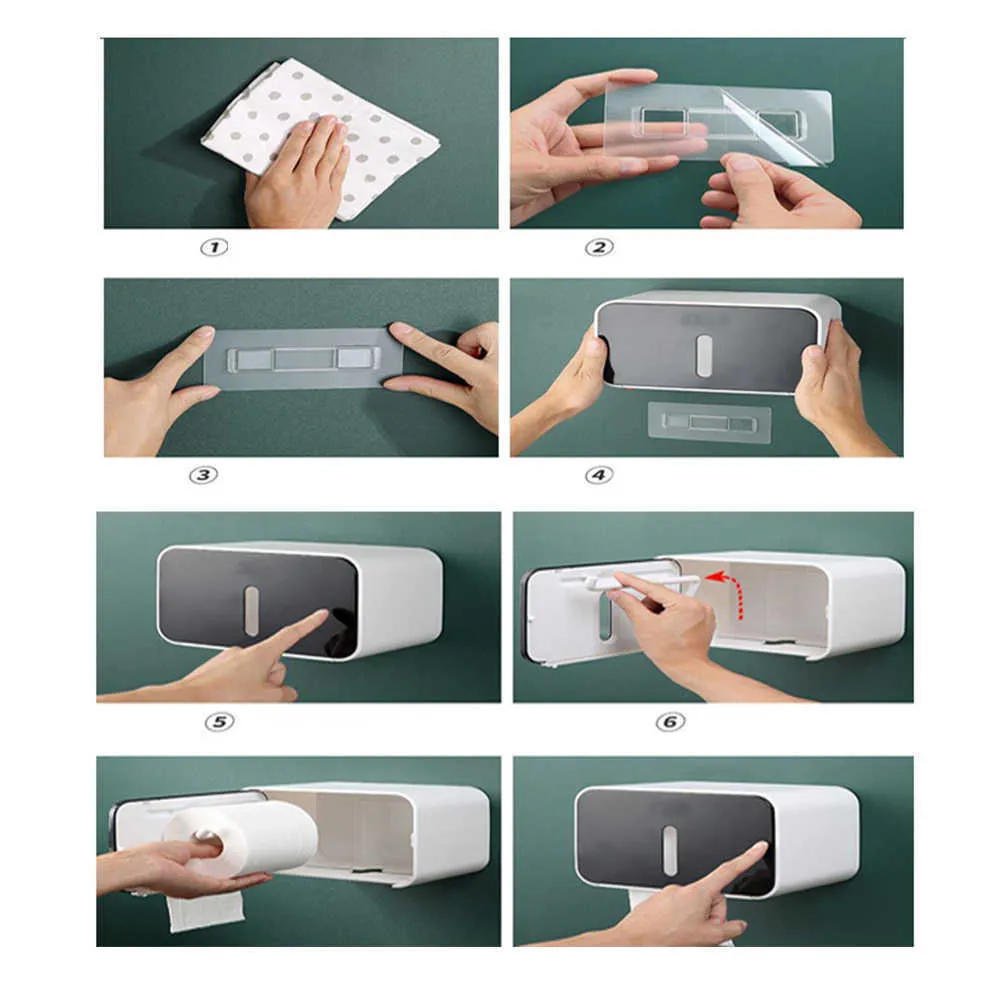 ①

②

③

④

⑤

⑥