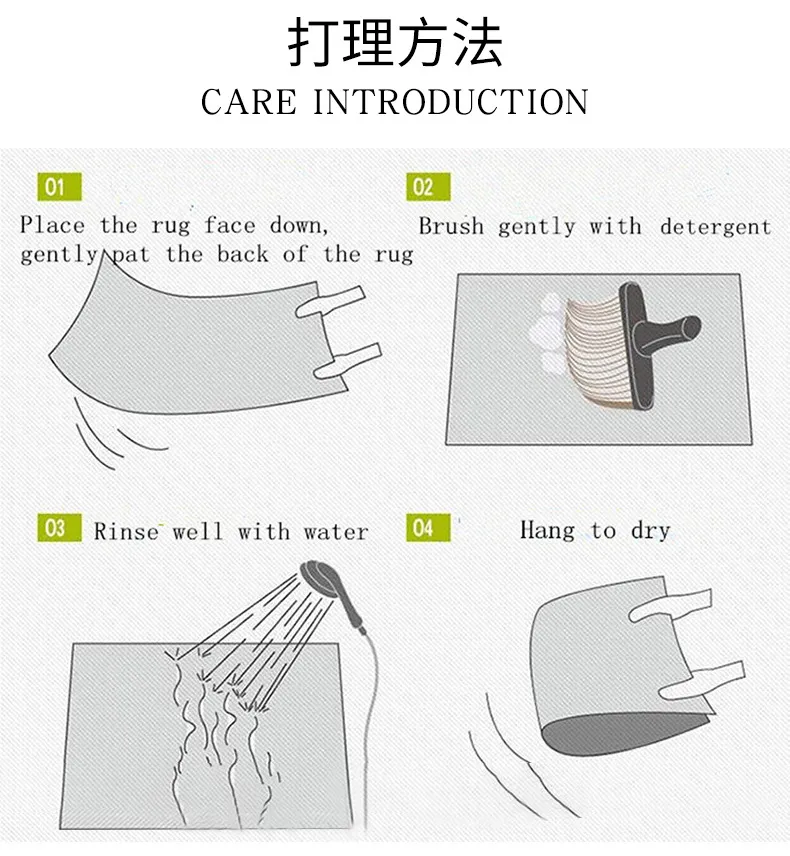 打理方法
CARE INTRODUCTION

01
Place the rug face down, gently pat the back of the rug

02
Brush gently with detergent

03
Rinse well with water

04
Hang to dry